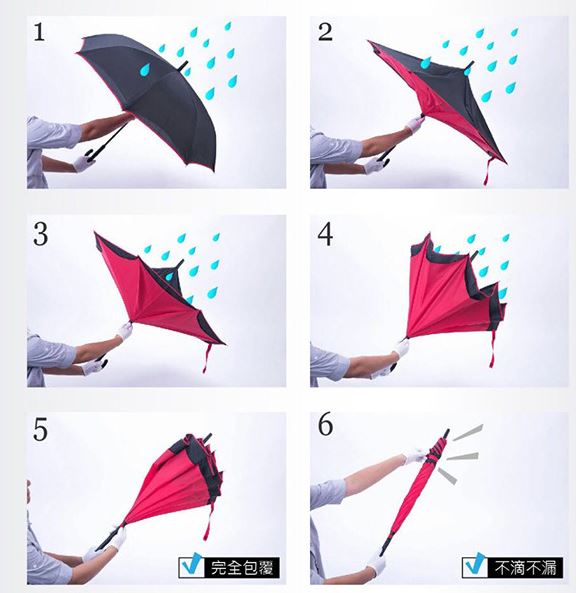 1

2

3

4

5

完全包覆

6

不滴不漏