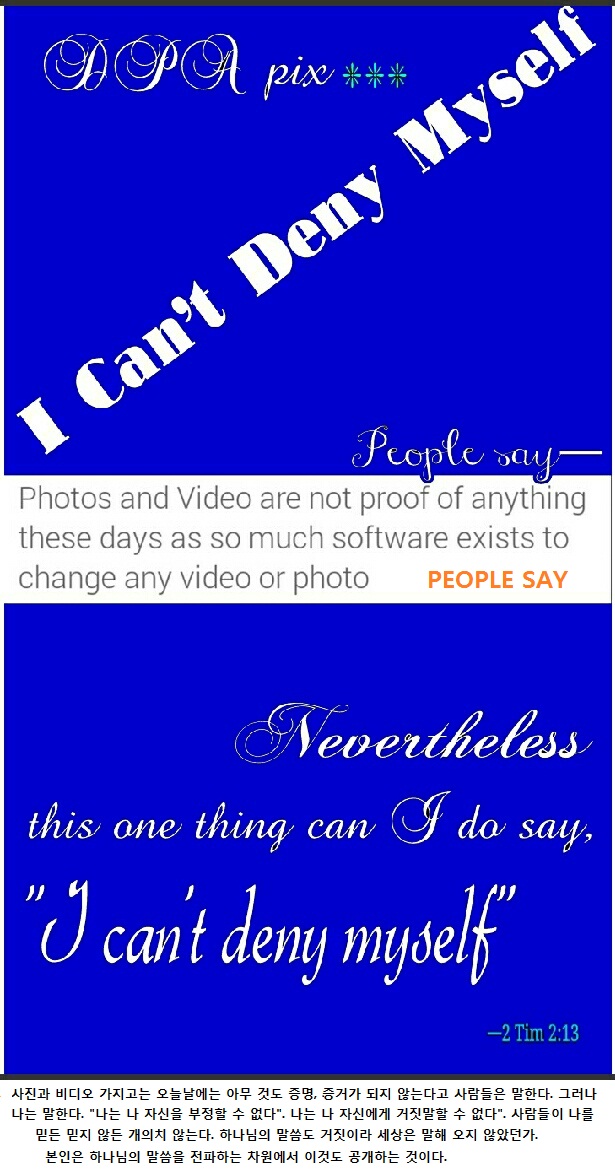 DPA pix ***

I Can't Deny Myself

People say—

Photos and Video are not proof of anything these days as so much software exists to change any video or photo PEOPLE SAY

Nevertheless

this one thing can I do say,

"I can't deny myself"

—2 Tim 2:13

사진과 비디오 가지고는 오늘날에는 아무 것도 증명, 증거가 되지 않는다고 사람들은 말한다. 그러나 나는 말한다. "나는 나 자신을 부정할 수 없다". 나는 나 자신에게 거짓말할 수 없다". 사람들이 나를 믿든 믿지 않든 개의치 않는다. 하나님의 말씀도 거짓이라 세상은 말해 오지 않았던가.

본인은 하나님의 말씀을 전파하는 차원에서 이것도 공개하는 것이다.