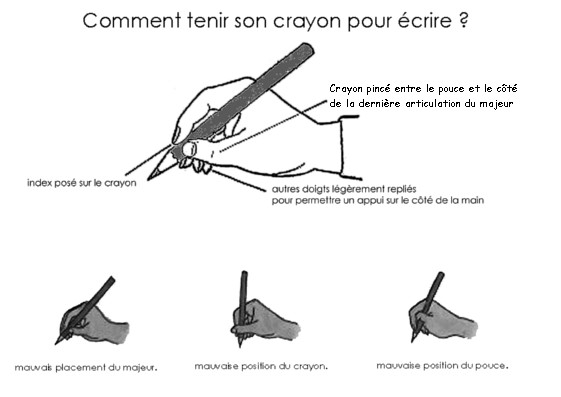 Comment tenir son crayon pour écrire ?

Crayon pincé entre le pouce et le côté de la dernière articulation du majeur

index posé sur le crayon

autres doigts légèrement repliés pour permettre un appui sur le côté de la main

mauvais placement du majeur.

mauvaise position du crayon.

mauvaise position du pouce.