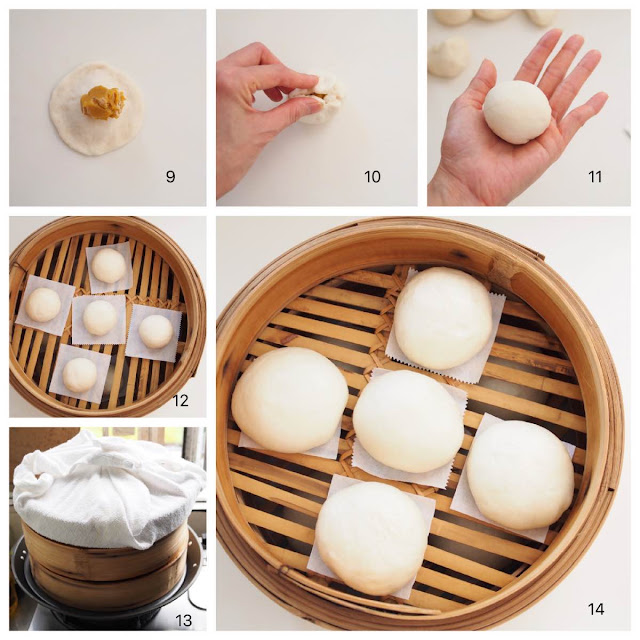 9

10

11

12

13

14