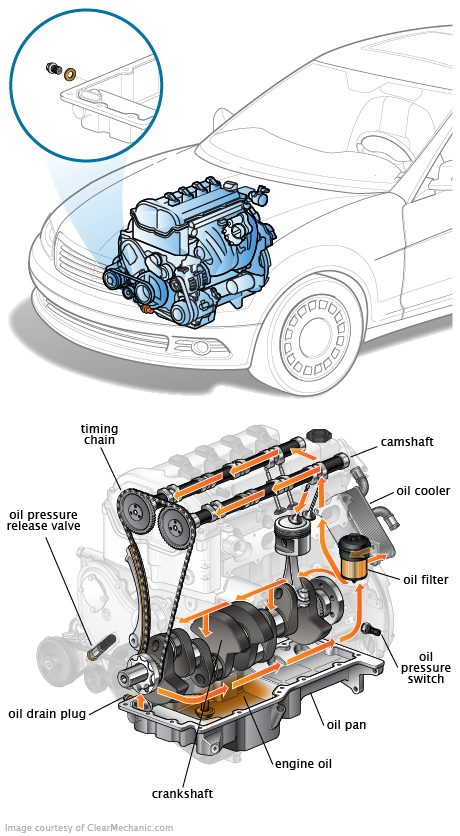 timing chain

camshaft

oil cooler

oil pressure release valve

oil filter

oil pressure switch

oil drain plug

oil pan

engine oil

crankshaft

Image courtesy of ClearMechanic.com