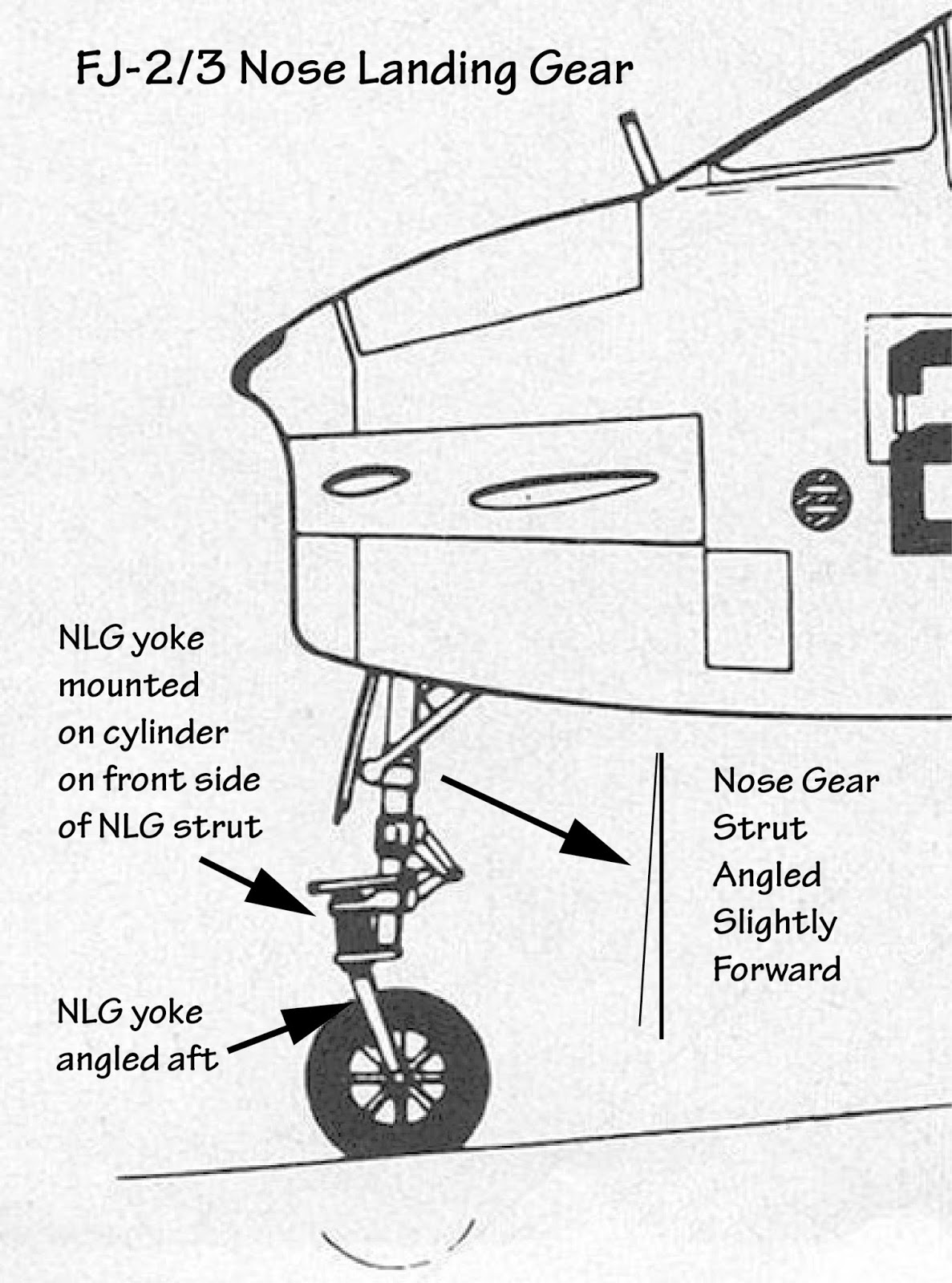 FJ-2/3 Nose Landing Gear

NLG yoke mounted on cylinder on front side of NLG strut

NLG yoke angled aft

Nose Gear Strut Angled Slightly Forward