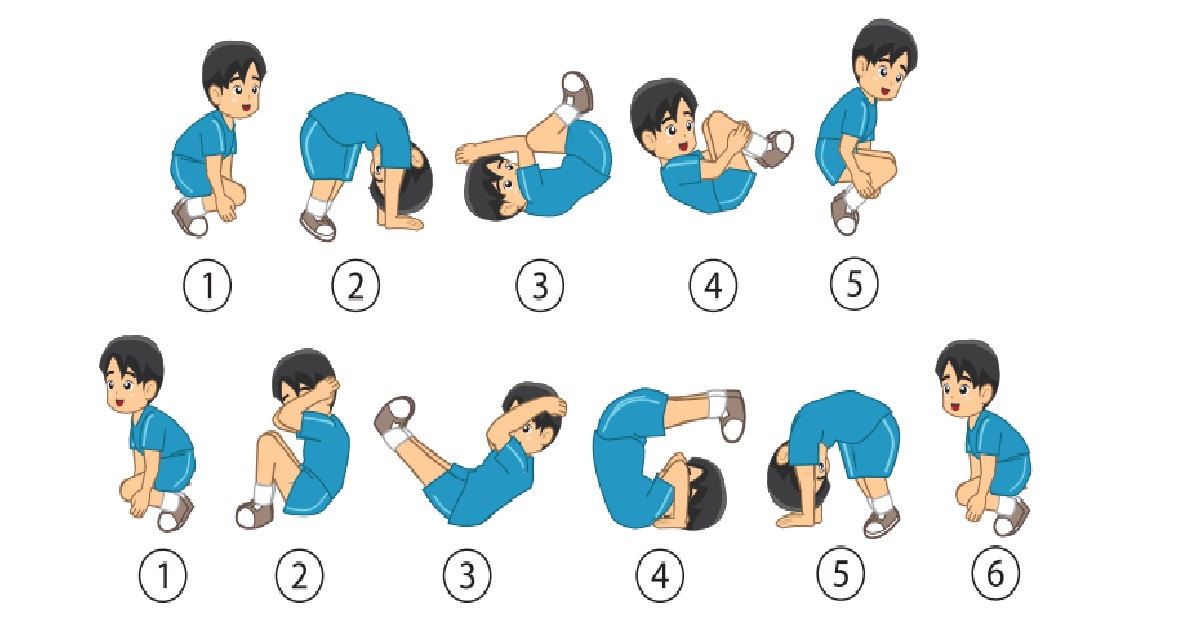 1 2 3 4 5

1 2 3 4 5 6