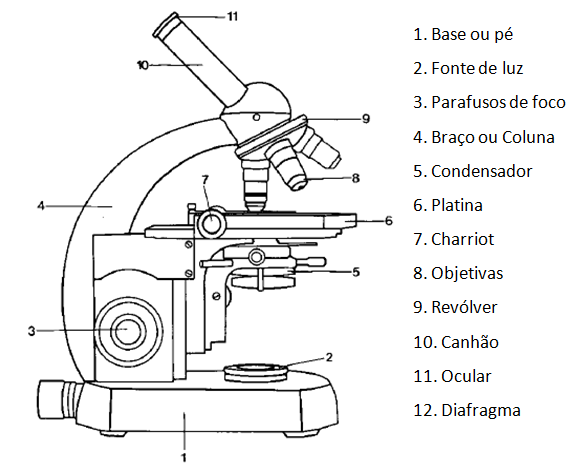 11

10

9

8

7

4

6

5

3

2

1

1. Base ou pé

2. Fonte de luz

3. Parafusos de foco

4. Braço ou Coluna

5. Condensador

6. Platina

7. Charriot

8. Objetivas

9. Revólver

10. Canhão

11. Ocular

12. Diafragma