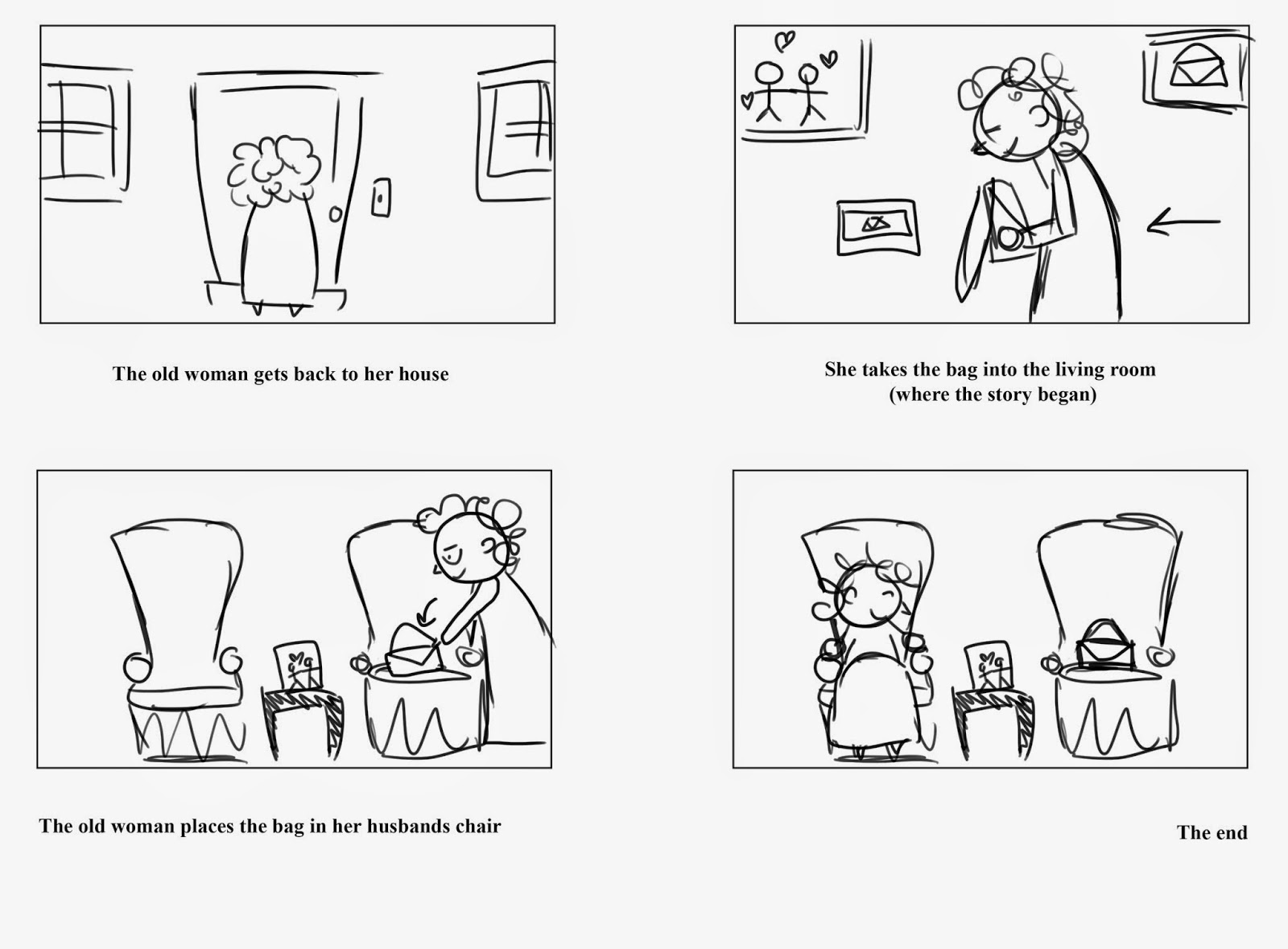 The old woman gets back to her house

She takes the bag into the living room
(where the story began)

The old woman places the bag in her husbands chair

The end