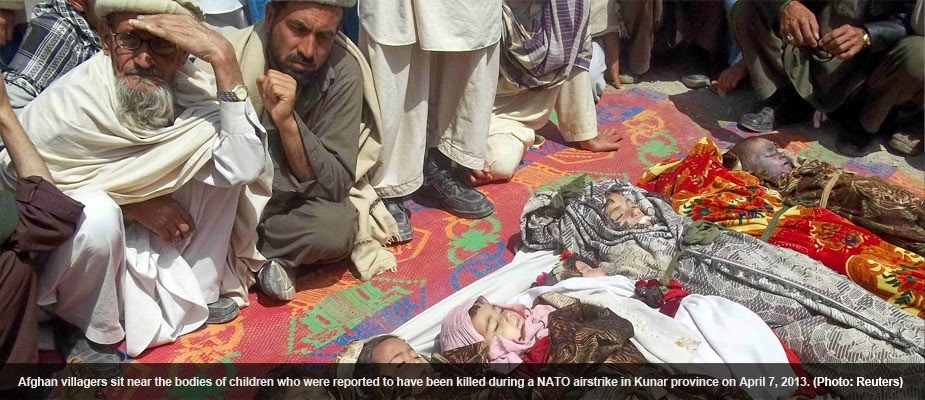 Afghan villagers sit near the bodies of children who were reported to have been killed during a NATO airstrike in Kunar province on April 7, 2013. (Photo: Reuters)