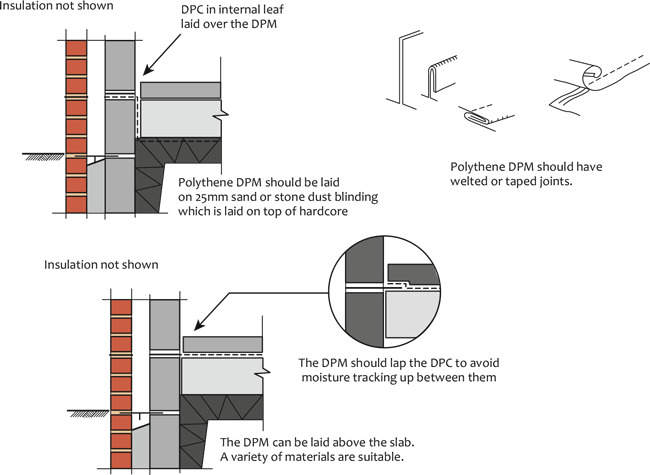 Insulation not shown

DPC in internal leaf laid over the DPM

Polythene DPM should be laid on 25mm sand or stone dust blinding which is laid on top of hardcore

Polythene DPM should have welted or taped joints.

Insulation not shown

The DPM should lap the DPC to avoid moisture tracking up between them

The DPM can be laid above the slab. A variety of materials are suitable.