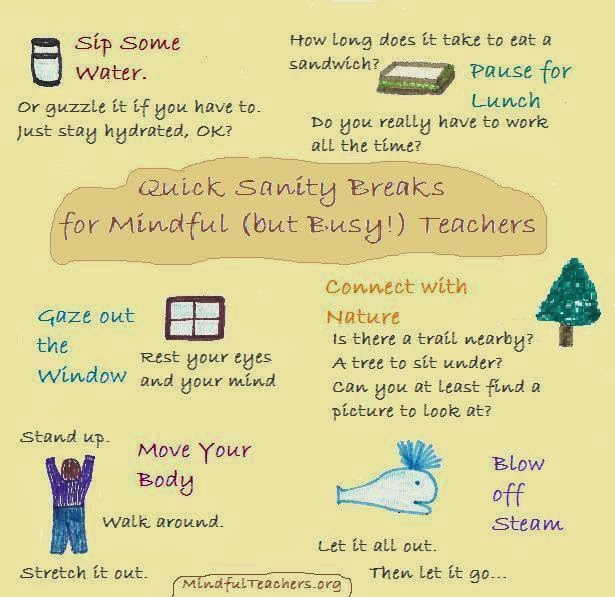 Sip Some Water.

Or guzzle it if you have to. Just stay hydrated, OK?

How long does it take to eat a sandwich?

Pause for Lunch

Do you really have to work all the time?

Quick Sanity Breaks for Mindful (but Busy!) Teachers

Gaze out the Window

Rest your eyes and your mind

Connect with Nature

Is there a trail nearby? A tree to sit under? Can you at least find a picture to look at?

Stand up.

Move Your Body

Walk around.

Stretch it out.

Blow off Steam

Let it all out.

Then let it go...

MindfulTeachers.org