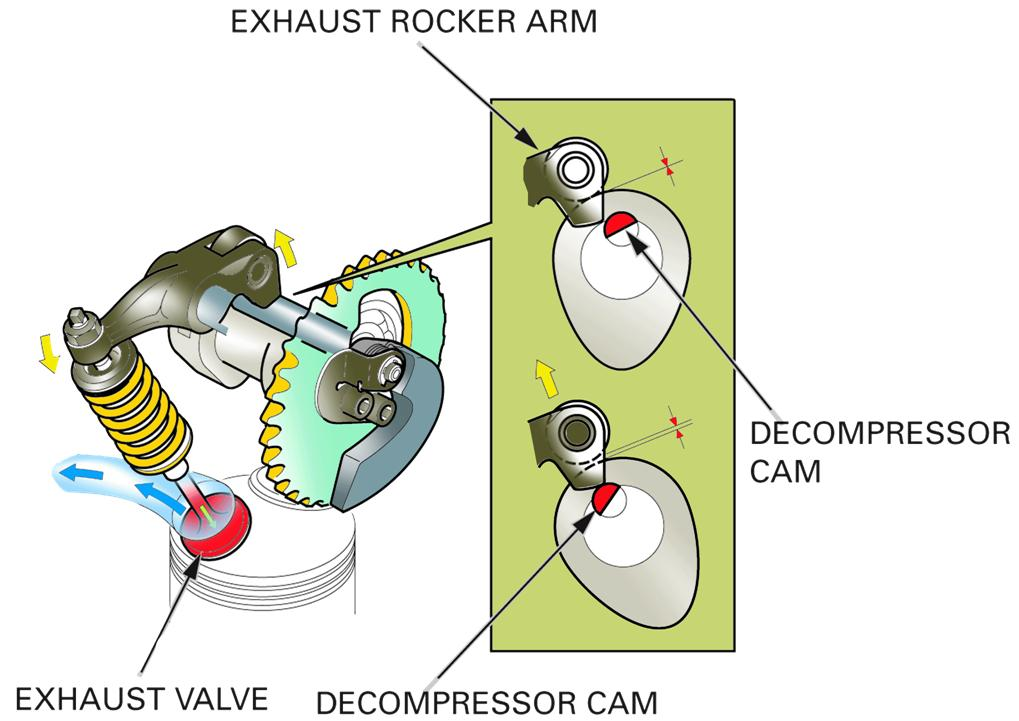 EXHAUST ROCKER ARM

DECOMPRESSOR CAM

EXHAUST VALVE

DECOMPRESSOR CAM