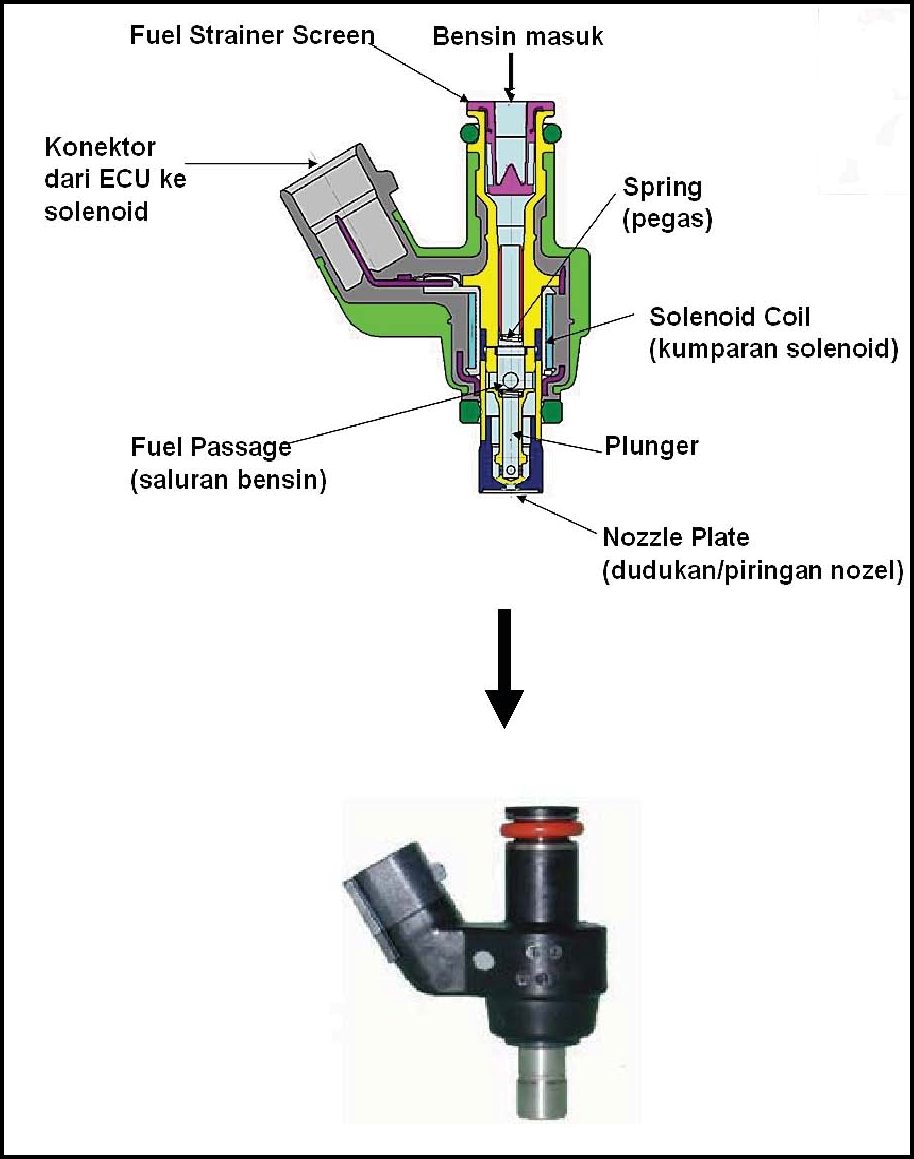 Fuel Strainer Screen

Bensin masuk

Konektor dari ECU ke solenoid

Spring (pegas)

Solenoid Coil (kumparan solenoid)

Fuel Passage (saluran bensin)

Plunger

Nozzle Plate (dudukan/piringan nozel)