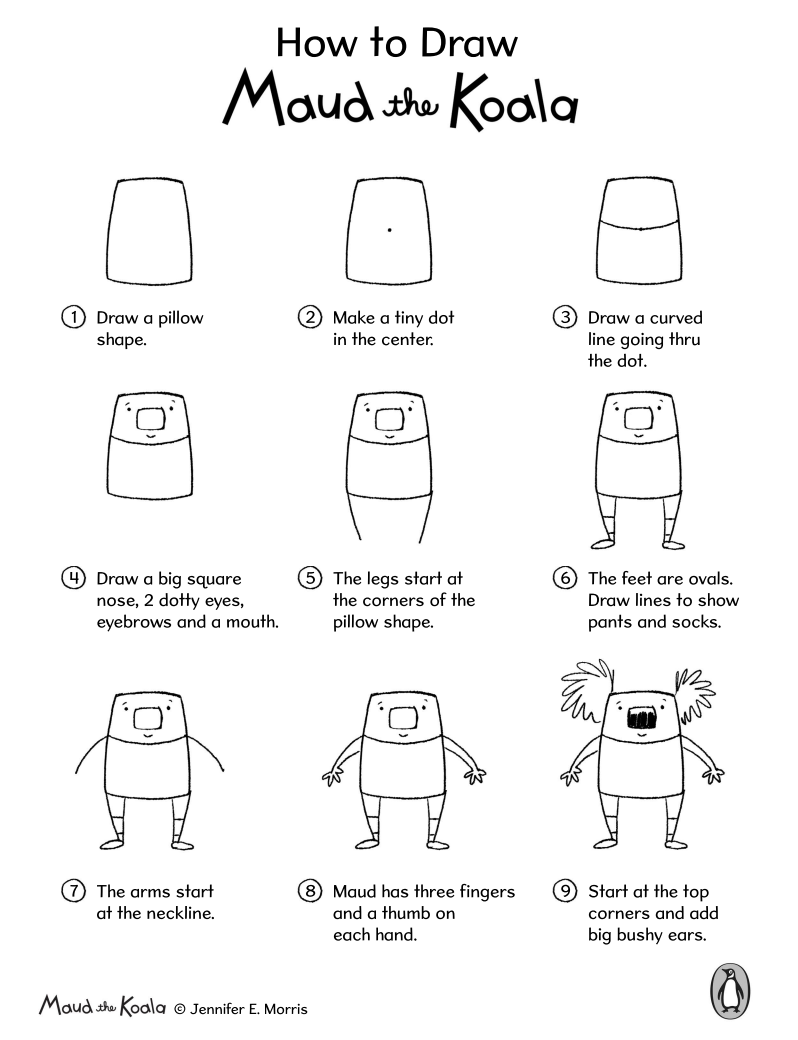 How to Draw
Maud the Koala

1 Draw a pillow shape.

2 Make a tiny dot in the center.

3 Draw a curved line going thru the dot.

4 Draw a big square nose, 2 dotty eyes, eyebrows and a mouth.

5 The legs start at the corners of the pillow shape.

6 The feet are ovals. Draw lines to show pants and socks.

7 The arms start at the neckline.

8 Maud has three fingers and a thumb on each hand.

9 Start at the top corners and add big bushy ears.

Maud the Koala © Jennifer E. Morris