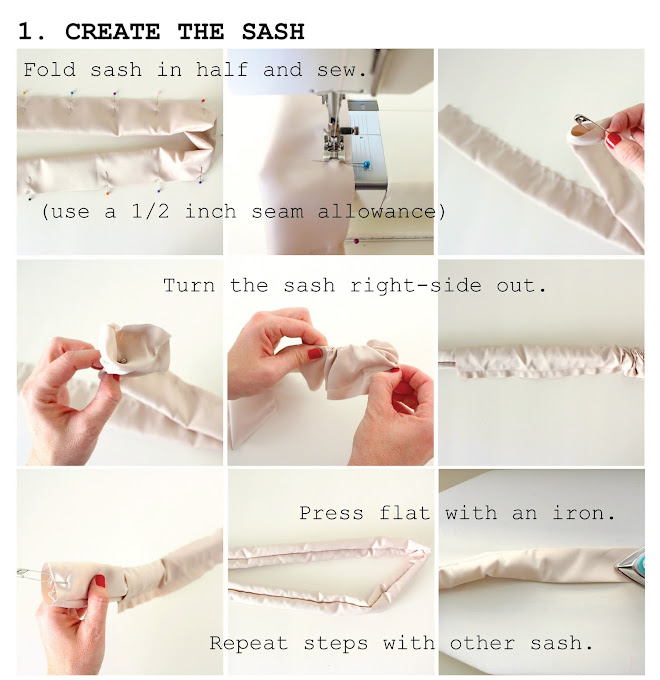 1. CREATE THE SASH

Fold sash in half and sew.

(use a 1/2 inch seam allowance)

Turn the sash right-side out.

Press flat with an iron.

Repeat steps with other sash.