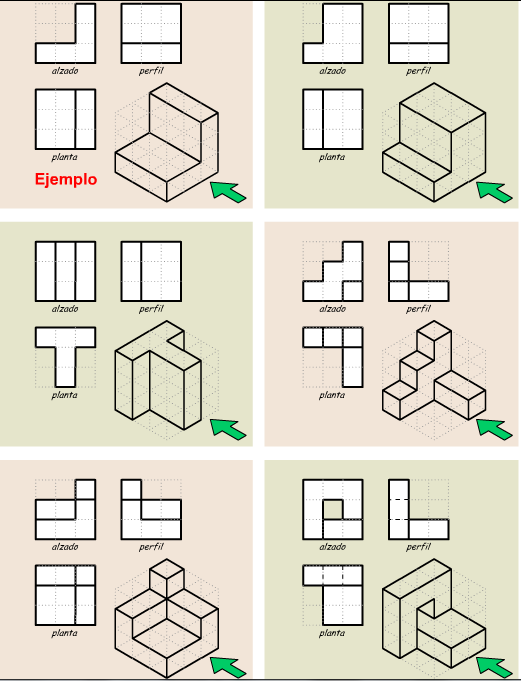 alzado

perfil

planta

Ejemplo

alzado

perfil

planta

alzado

perfil

planta

alzado

perfil

planta

alzado

perfil

planta

alzado

perfil

planta