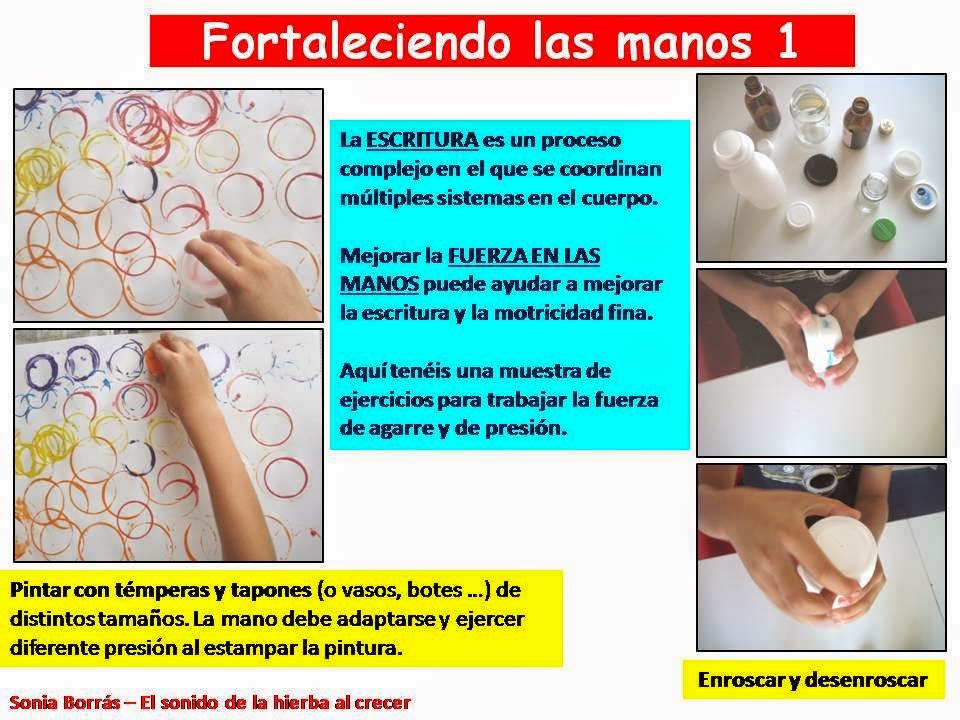 Fortaleciendo las manos 1

La ESCRITURA es un proceso complejo en el que se coordinan múltiples sistemas en el cuerpo.

Mejorar la FUERZA EN LAS MANOS puede ayudar a mejorar la escritura y la motricidad fina.

Aquí tenéis una muestra de ejercicios para trabajar la fuerza de agarre y de presión.

Pintar con témperas y tapones (o vasos, botes ...) de distintos tamaños. La mano debe adaptarse y ejercer diferente presión al estampar la pintura.

Enroscar y desenroscar

Sonia Borrás – El sonido de la hierba al crecer