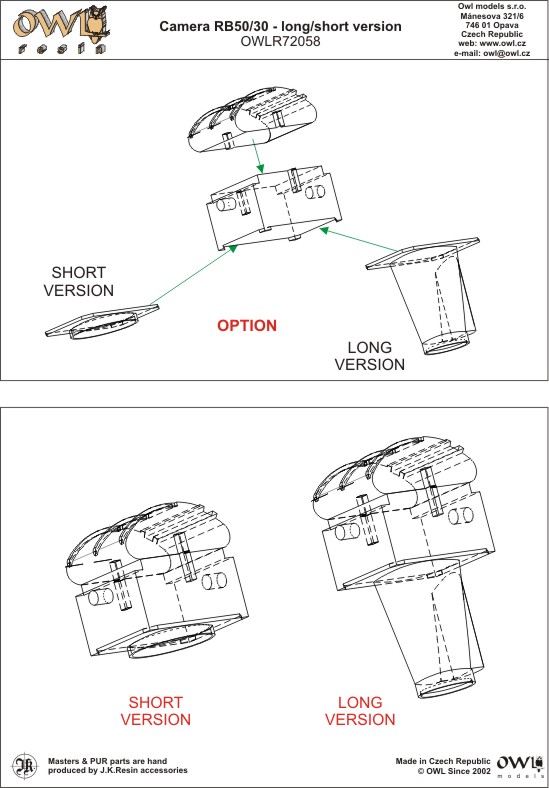 OWL resin

Camera RB50/30 - long/short version
OWLR72058

Owl models s.r.o.
Mánesova 321/6
746 01 Opava
Czech Republic
web: www.owl.cz
e-mail: owl@owl.cz

SHORT VERSION

OPTION

LONG VERSION

SHORT VERSION

LONG VERSION

Masters & PUR parts are hand produced by J.K.Resin accessories

Made in Czech Republic
© OWL Since 2002

OWL models