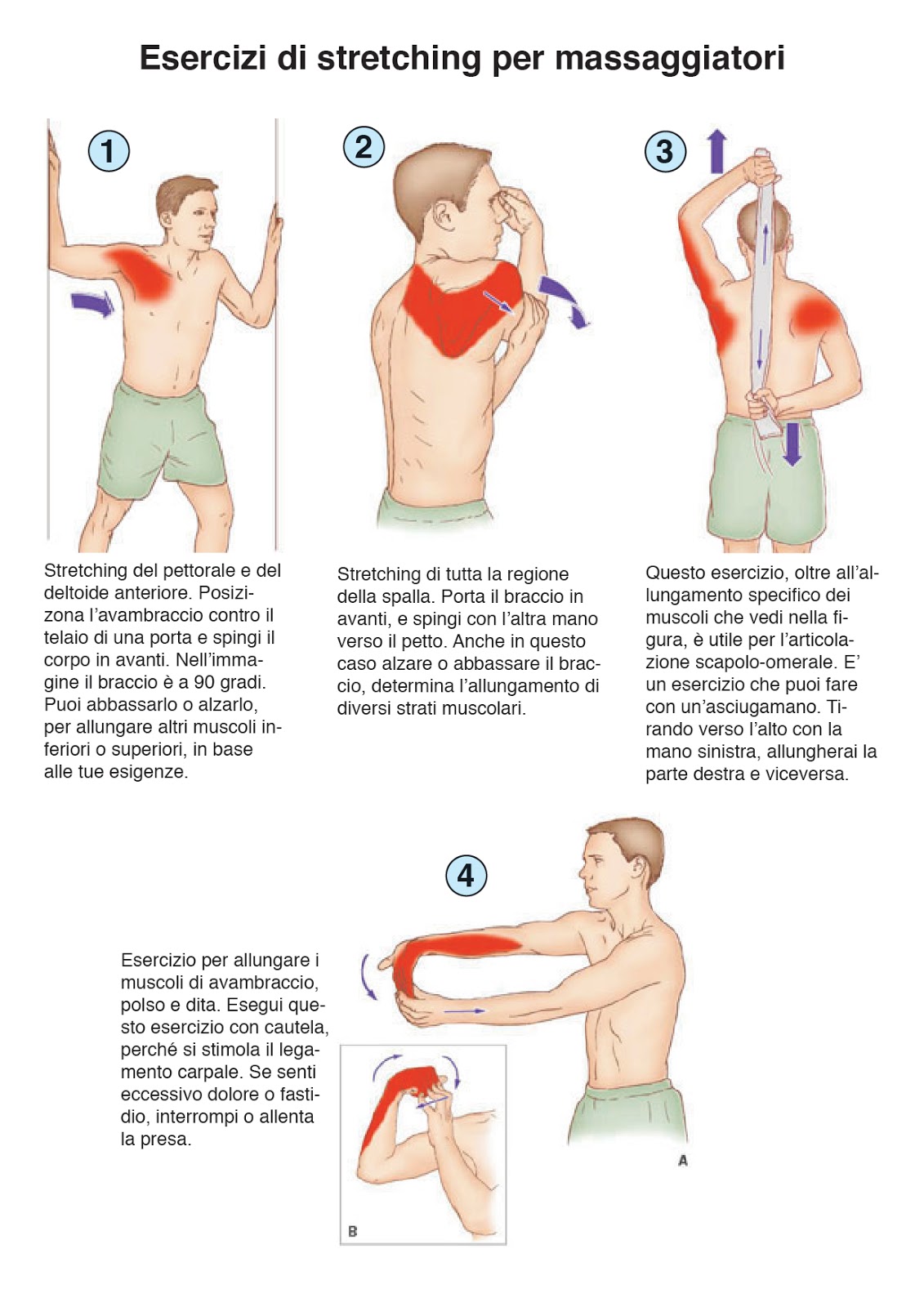 Esercizi di stretching per massaggiatori

1

Stretching del pettorale e del deltoide anteriore. Posiziona l'avambraccio contro il telaio di una porta e spingi il corpo in avanti. Nell'immagine il braccio è a 90 gradi. Puoi abbassarlo o alzarlo, per allungare altri muscoli inferiori o superiori, in base alle tue esigenze.

2

Stretching di tutta la regione della spalla. Porta il braccio in avanti, e spingi con l'altra mano verso il petto. Anche in questo caso alzare o abbassare il braccio, determina l'allungamento di diversi strati muscolari.

3

Questo esercizio, oltre all'allungamento specifico dei muscoli che vedi nella figura, è utile per l'articolazione scapolo-omerale. E' un esercizio che puoi fare con un'asciugamano. Tirando verso l'alto con la mano sinistra, allungherai la parte destra e viceversa.

4

Esercizio per allungare i muscoli di avambraccio, polso e dita. Esegui questo esercizio con cautela, perché si stimola il legamento carpale. Se senti eccessivo dolore o fastidio, interrompi o allenta la presa.

A

B