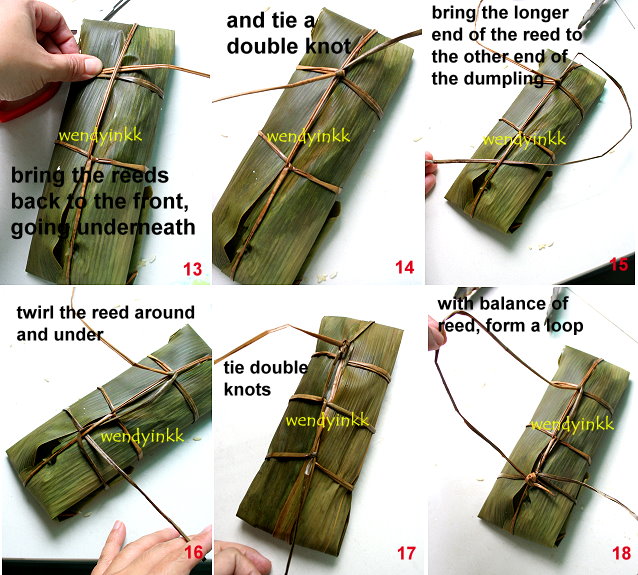 wendyinkk

bring the reeds back to the front, going underneath

13

and tie a double knot

wendyinkk

14

bring the longer end of the reed to the other end of the dumpling

wendyinkk

15

twirl the reed around and under

wendyinkk

16

tie double knots

wendyinkk

17

with balance of reed, form a loop

wendyinkk

18