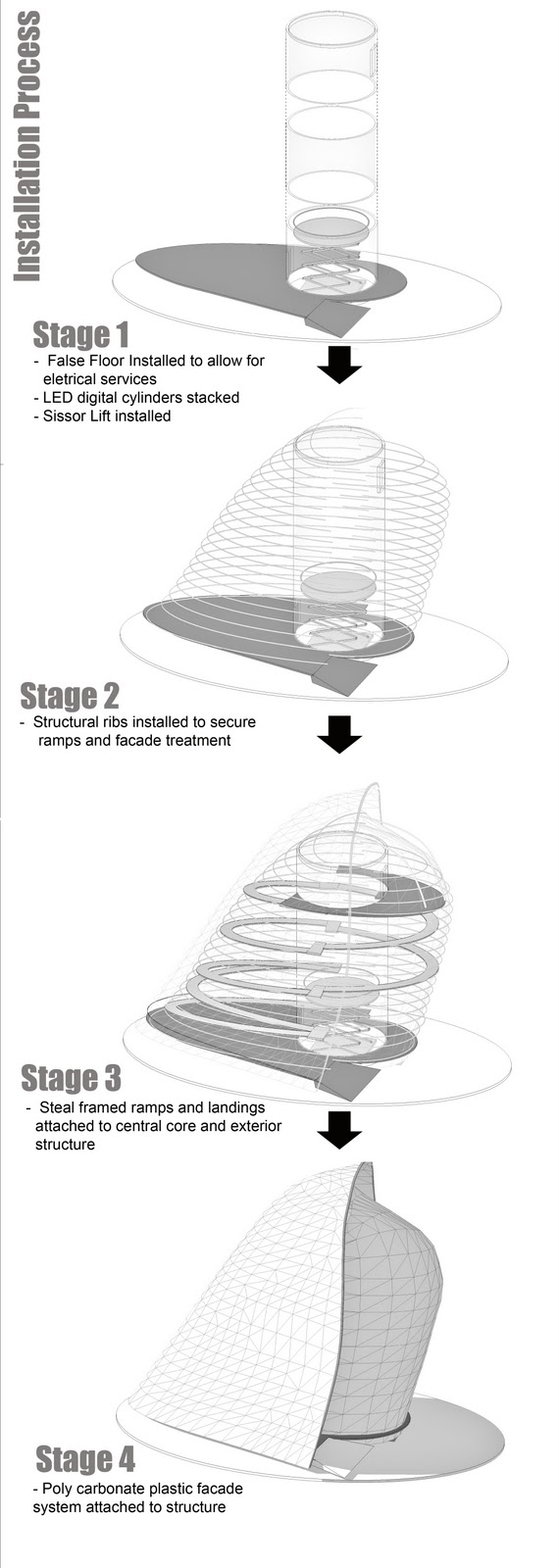 Installation Process

Stage 1
- False Floor Installed to allow for eletrical services
- LED digital cylinders stacked
- Sissor Lift installed

Stage 2
- Structural ribs installed to secure ramps and facade treatment

Stage 3
- Steal framed ramps and landings attached to central core and exterior structure

Stage 4
- Poly carbonate plastic facade system attached to structure