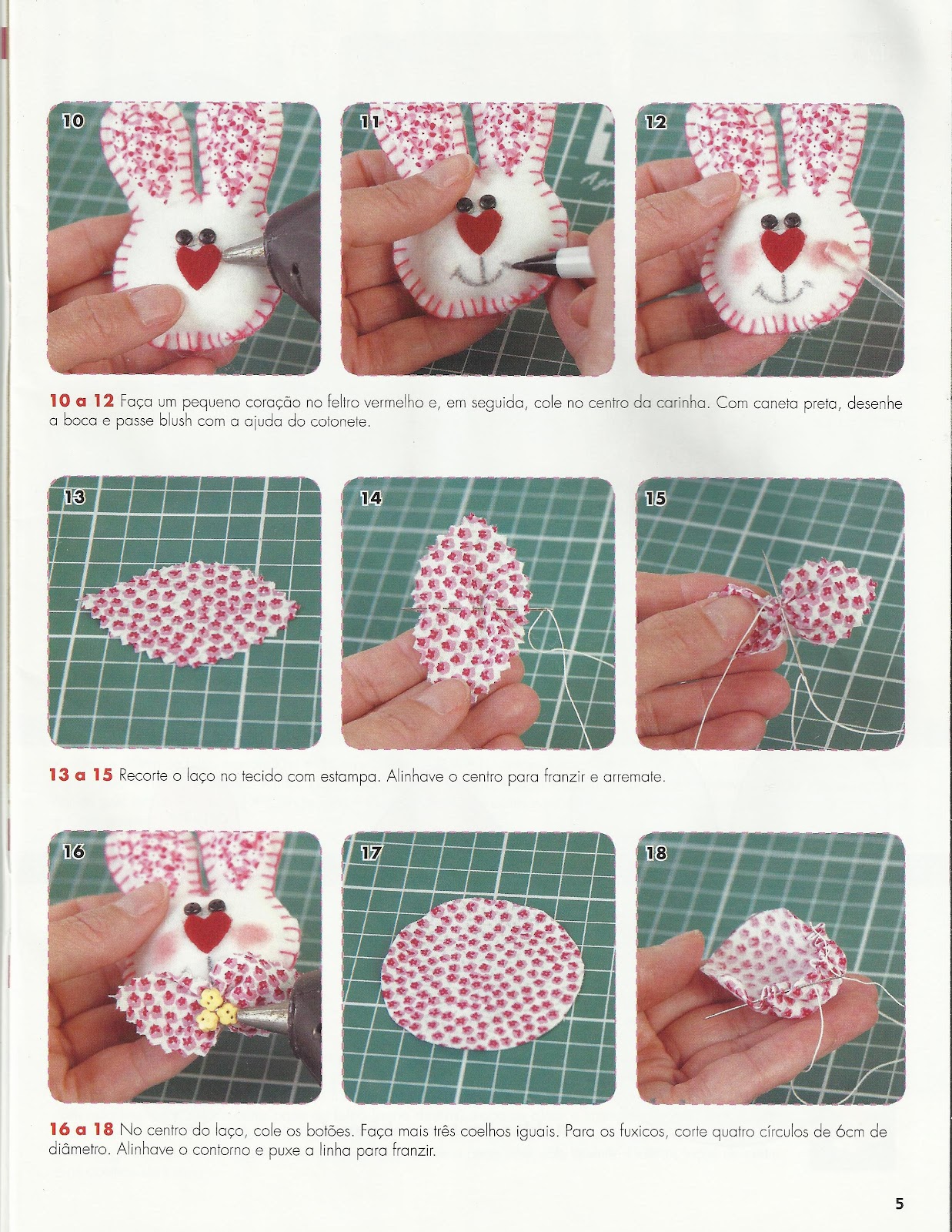 10

11

12

10 a 12 Faça um pequeno coração no feltro vermelho e, em seguida, cole no centro da carinha. Com caneta preta, desenhe a boca e passe blush com a ajuda do cotonete.

13

14

15

13 a 15 Recorte o laço no tecido com estampa. Alinhave o centro para franzir e arremate.

16

17

18

16 a 18 No centro do laço, cole os botões. Faça mais três coelhos iguais. Para os fuxicos, corte quatro círculos de 6cm de diâmetro. Alinhave o contorno e puxe a linha para franzir.

5