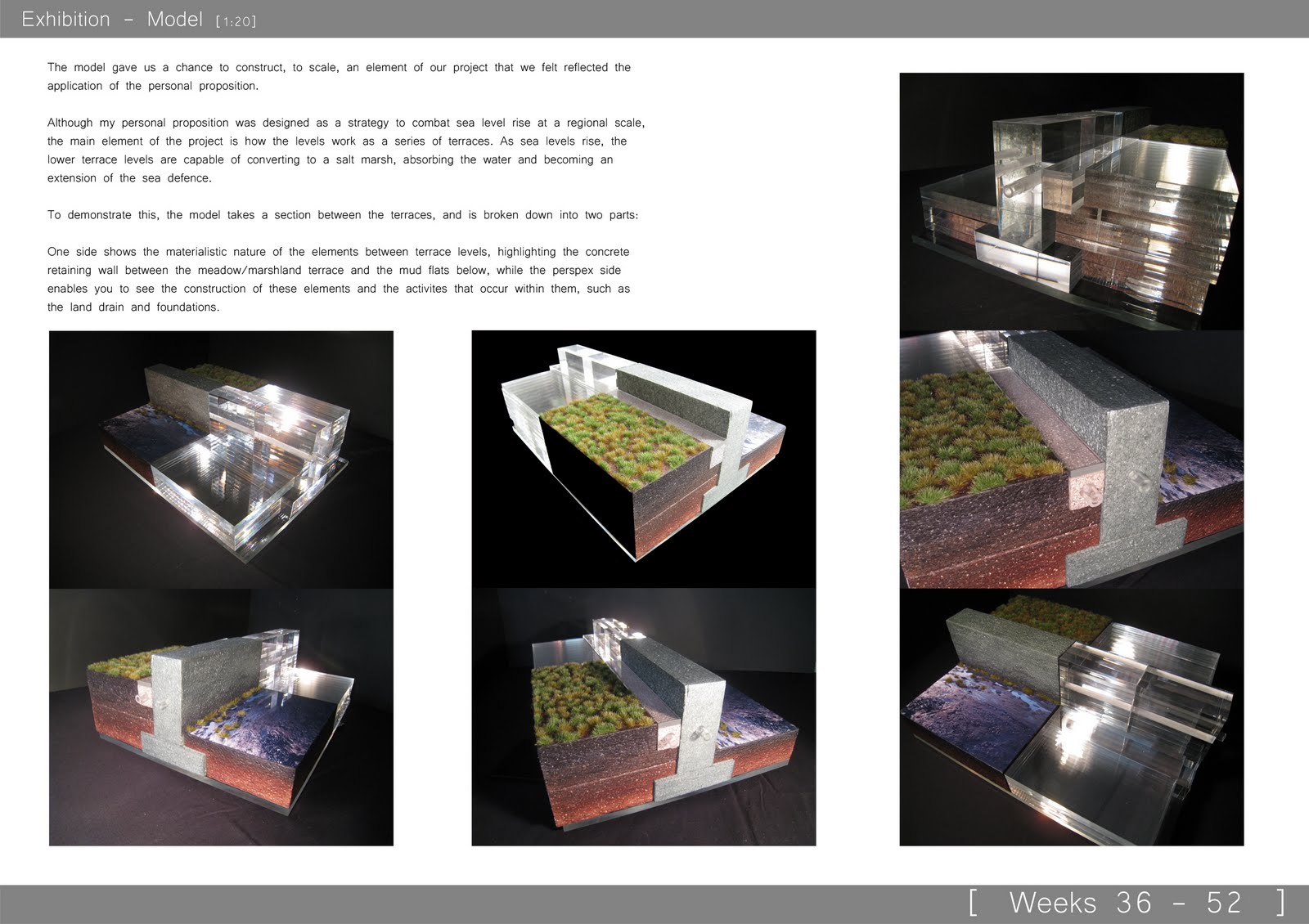 Exhibition - Model [1:20]

The model gave us a chance to construct, to scale, an element of our project that we felt reflected the application of the personal proposition.

Although my personal proposition was designed as a strategy to combat sea level rise at a regional scale, the main element of the project is how the levels work as a series of terraces. As sea levels rise, the lower terrace levels are capable of converting to a salt marsh, absorbing the water and becoming an extension of the sea defence.

To demonstrate this, the model takes a section between the terraces, and is broken down into two parts:

One side shows the materialistic nature of the elements between terrace levels, highlighting the concrete retaining wall between the meadow/marshland terrace and the mud flats below, while the perspex side enables you to see the construction of these elements and the activites that occur within them, such as the land drain and foundations.

[ Weeks 36 - 52 ]