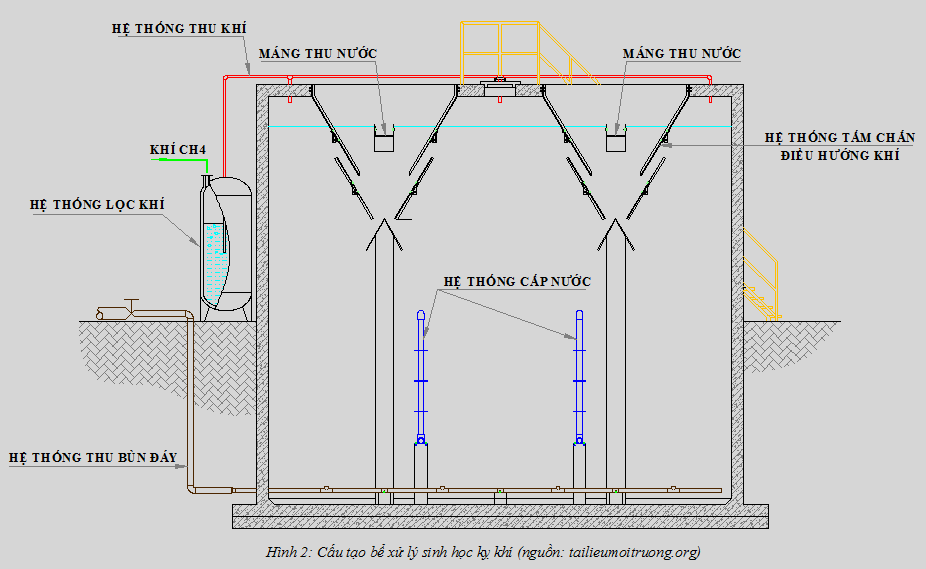 HỆ THỐNG THU KHÍ

MÁNG THU NƯỚC

MÁNG THU NƯỚC

HỆ THỐNG TẤM CHẮN ĐIỀU HƯỚNG KHÍ

KHÍ CH4

HỆ THỐNG LỌC KHÍ

HỆ THỐNG CẤP NƯỚC

HỆ THỐNG THU BÙN ĐÁY

Hình 2: Cấu tạo bể xử lý sinh học kỵ khí (nguồn: tailieumoitruong.org)