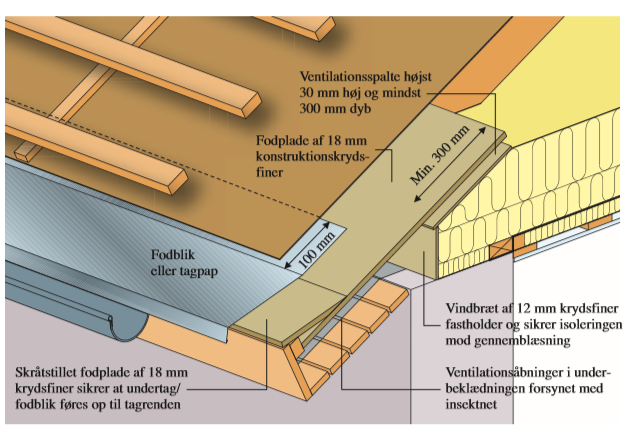 Ventilationsspalte højst 30 mm høj og mindst 300 mm dyb

Fodplade af 18 mm konstruktionskrydsfiner

Min. 300 mm

100 mm

Fodblik eller tagpap

Vindbræt af 12 mm krydsfiner fastholder og sikrer isoleringen mod gennemblæsning

Skråtstillet fodplade af 18 mm krydsfiner sikrer at undertag/ fodblik føres op til tagrenden

Ventilationsåbninger i underbeklædningen forsynet med insektnet