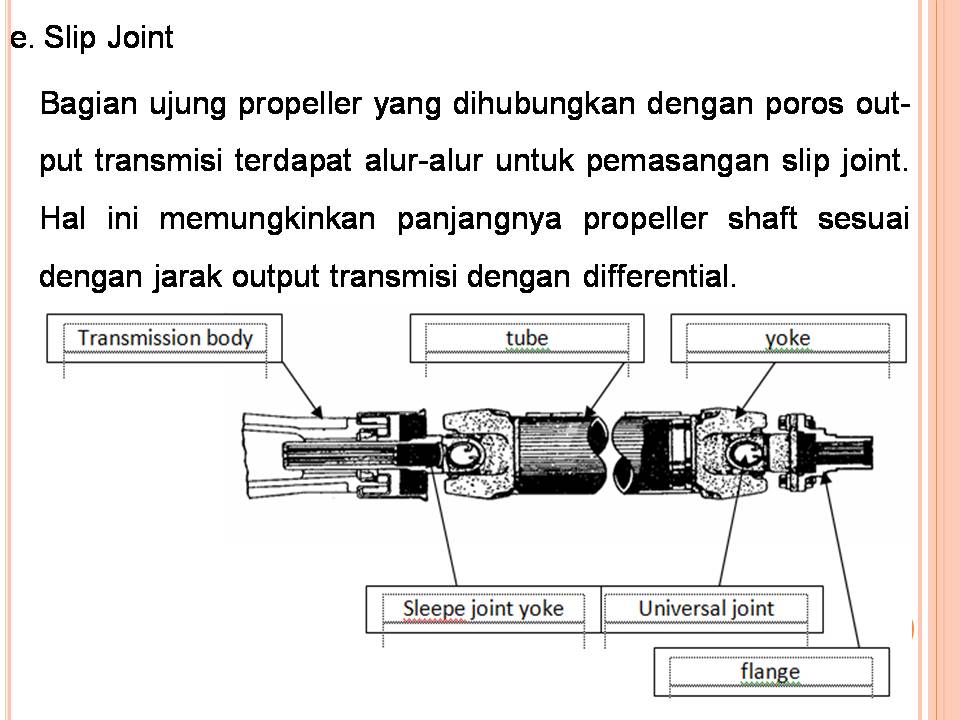 e. Slip Joint

Bagian ujung propeller yang dihubungkan dengan poros output transmisi terdapat alur-alur untuk pemasangan slip joint. Hal ini memungkinkan panjangnya propeller shaft sesuai dengan jarak output transmisi dengan differential.

Transmission body

tube

yoke

Sleepe joint yoke

Universal joint

flange