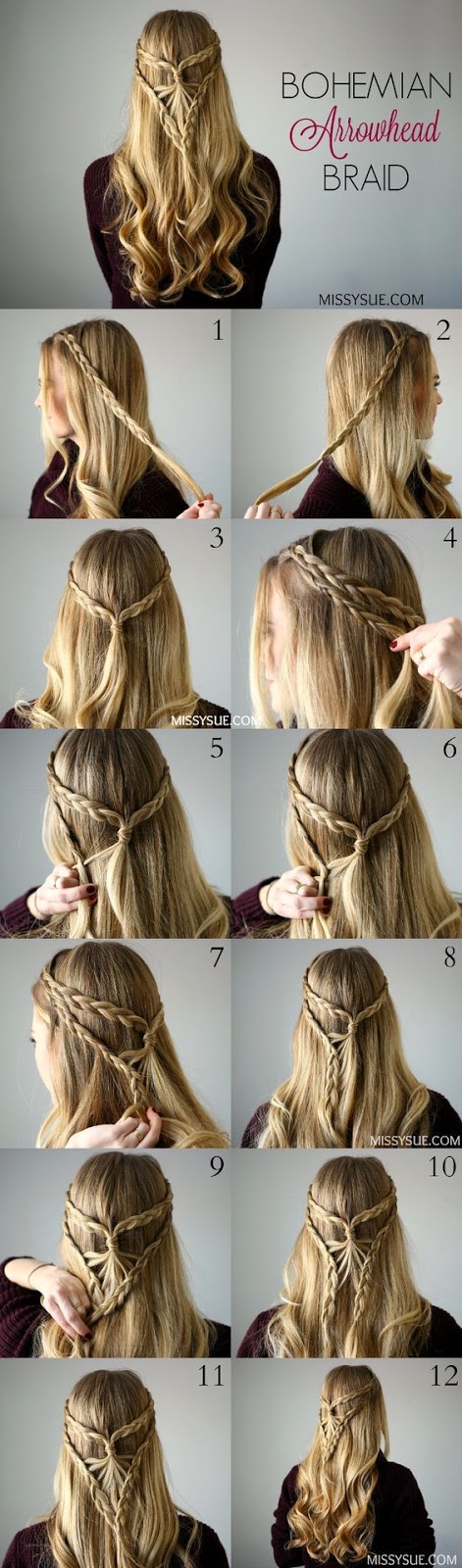 BOHEMIAN
Arrowhead
BRAID

MISSYSUE.COM

1
2
3
4
MISSYSUE.COM
5
6
7
8
MISSYSUE.COM
9
10
11
12
MISSYSUE.COM