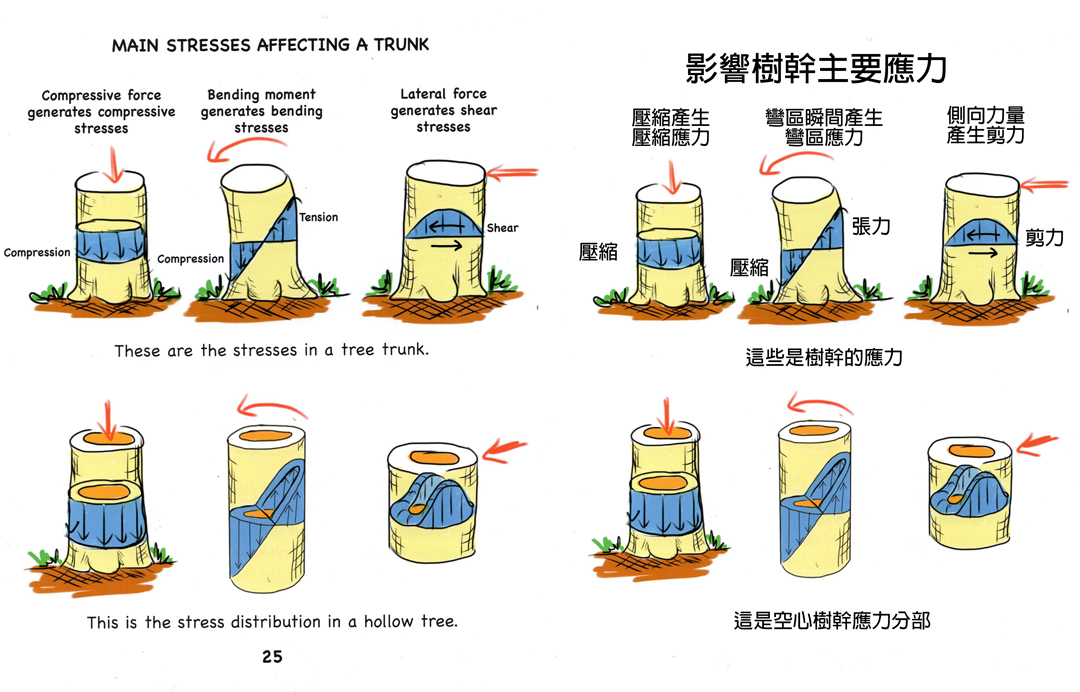 MAIN STRESSES AFFECTING A TRUNK

Compressive force generates compressive stresses

Bending moment generates bending stresses

Lateral force generates shear stresses

Compression

Compression

Tension

Shear

These are the stresses in a tree trunk.

This is the stress distribution in a hollow tree.

25

影響樹幹主要應力

壓縮產生壓縮應力

彎區瞬間產生彎區應力

側向力量產生剪力

壓縮

壓縮

張力

剪力

這些是樹幹的應力

這是空心樹幹應力分部