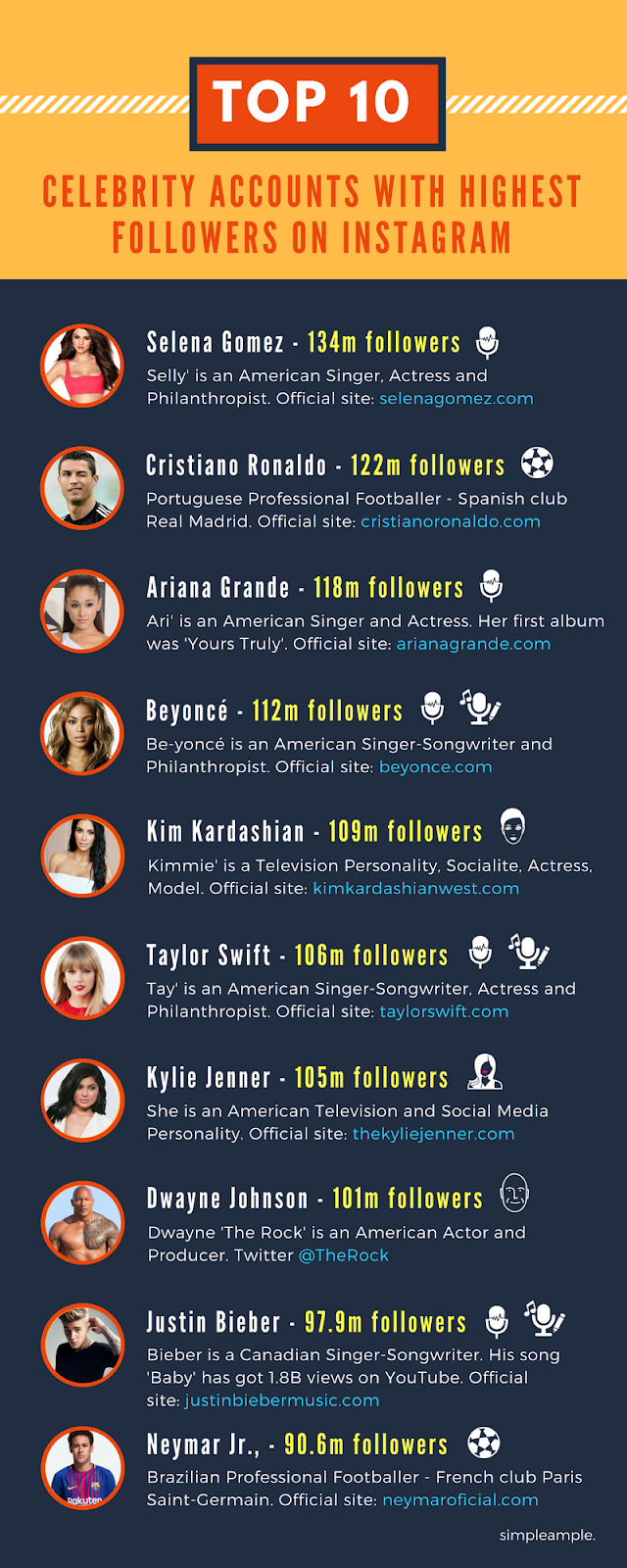 TOP 10

CELEBRITY ACCOUNTS WITH HIGHEST FOLLOWERS ON INSTAGRAM

Selena Gomez - 134m followers
Selly' is an American Singer, Actress and Philanthropist. Official site: selenagomez.com

Cristiano Ronaldo - 122m followers
Portuguese Professional Footballer - Spanish club Real Madrid. Official site: cristianoronaldo.com

Ariana Grande - 118m followers
Ari' is an American Singer and Actress. Her first album was 'Yours Truly'. Official site: arianagrande.com

Beyoncé - 112m followers
Be-yoncé is an American Singer-Songwriter and Philanthropist. Official site: beyonce.com

Kim Kardashian - 109m followers
Kimmie' is a Television Personality, Socialite, Actress, Model. Official site: kimkardashianwest.com

Taylor Swift - 106m followers
Tay' is an American Singer-Songwriter, Actress and Philanthropist. Official site: taylorswift.com

Kylie Jenner - 105m followers
She is an American Television and Social Media Personality. Official site: thekyliejenner.com

Dwayne Johnson - 101m followers
Dwayne 'The Rock' is an American Actor and Producer. Twitter @TheRock

Justin Bieber - 97.9m followers
Bieber is a Canadian Singer-Songwriter. His song 'Baby' has got 1.8B views on YouTube. Official site: justinbiebermusic.com

Neymar Jr., - 90.6m followers
Brazilian Professional Footballer - French club Paris Saint-Germain. Official site: neymaroficial.com

Rakuten

simpleample.