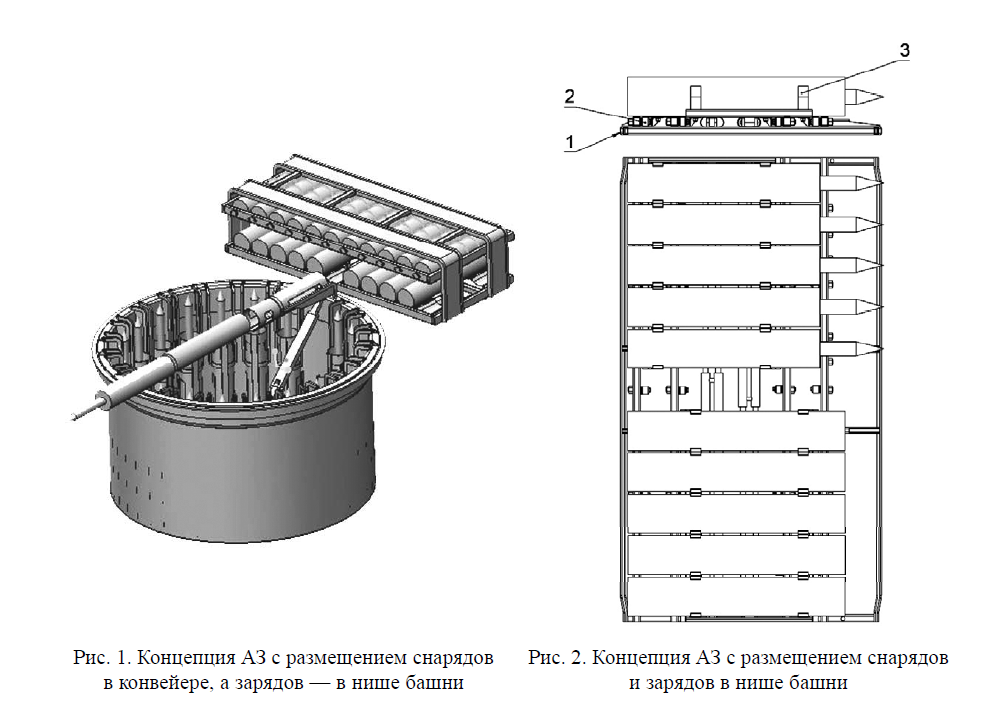 3
2
1

Рис. 1. Концепция АЗ с размещением снарядов в конвейере, а зарядов — в нише башни

Рис. 2. Концепция АЗ с размещением снарядов и зарядов в нише башни