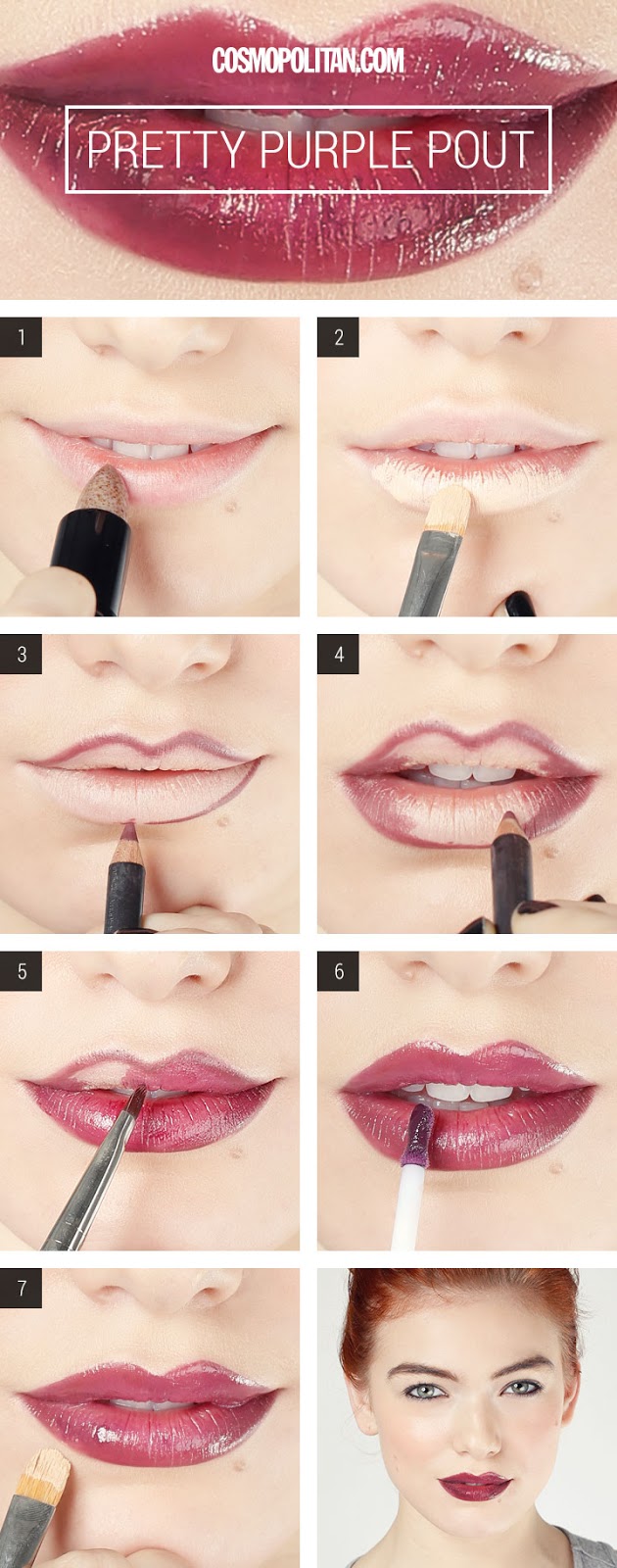 COSMOPOLITAN.COM

PRETTY PURPLE POUT

1

2

3

4

5

6

7