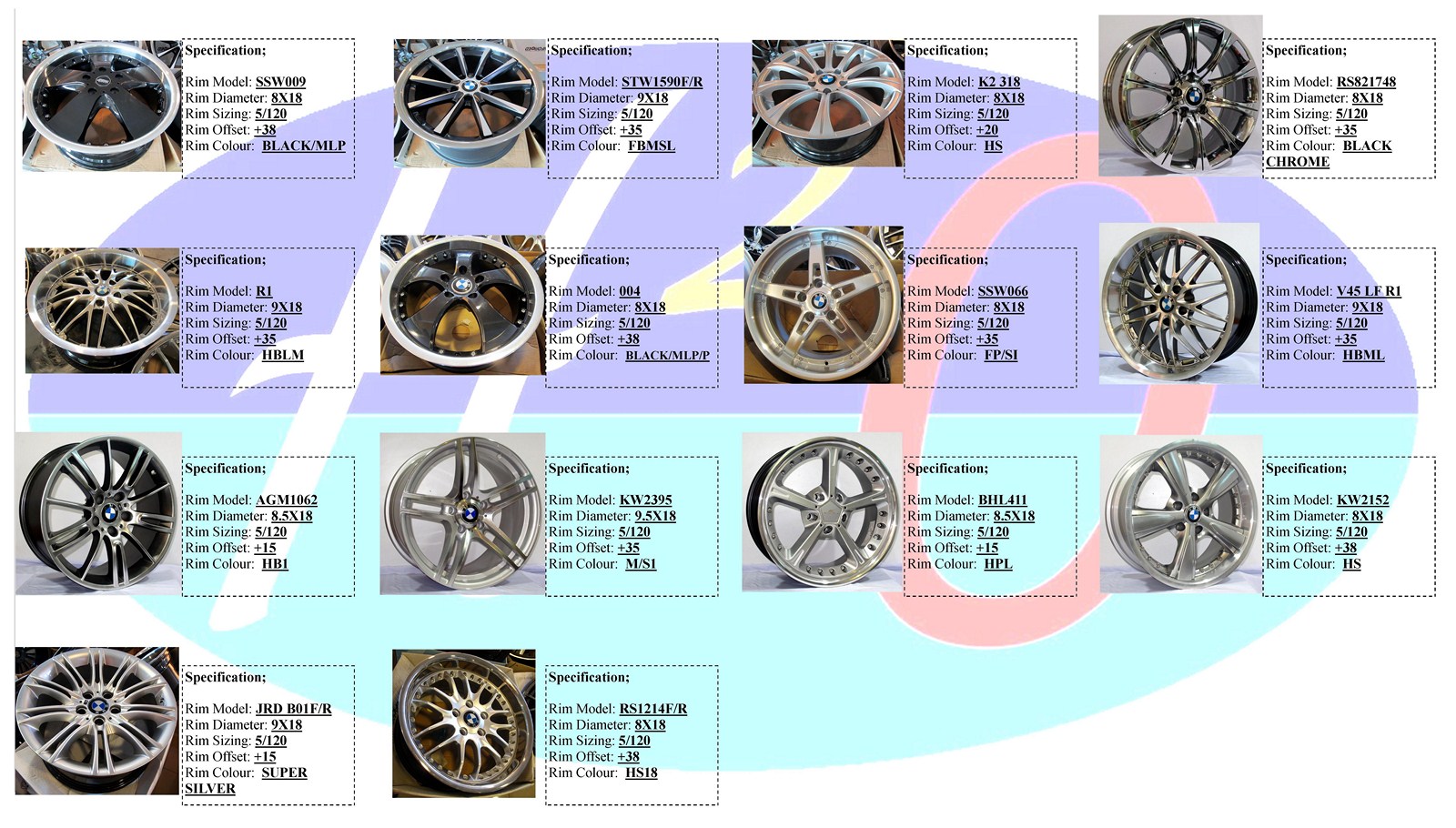 Specification;

Rim Model: SSW009
Rim Diameter: 8X18
Rim Sizing: 5/120
Rim Offset: +38
Rim Colour: BLACK/MLP

Specification;

Rim Model: STW1590F/R
Rim Diameter: 9X18
Rim Sizing: 5/120
Rim Offset: +35
Rim Colour: FBMSL

Specification;

Rim Model: K2 318
Rim Diameter: 8X18
Rim Sizing: 5/120
Rim Offset: +20
Rim Colour: HS

Specification;

Rim Model: RS821748
Rim Diameter: 8X18
Rim Sizing: 5/120
Rim Offset: +35
Rim Colour: BLACK CHROME

Specification;

Rim Model: R1
Rim Diameter: 9X18
Rim Sizing: 5/120
Rim Offset: +35
Rim Colour: HBLM

Specification;

Rim Model: 004
Rim Diameter: 8X18
Rim Sizing: 5/120
Rim Offset: +38
Rim Colour: BLACK/MLP/P

Specification;

Rim Model: SSW066
Rim Diameter: 8X18
Rim Sizing: 5/120
Rim Offset: +35
Rim Colour: FP/SI

Specification;

Rim Model: V45 LF R1
Rim Diameter: 9X18
Rim Sizing: 5/120
Rim Offset: +35
Rim Colour: HBML

Specification;

Rim Model: AGM1062
Rim Diameter: 8.5X18
Rim Sizing: 5/120
Rim Offset: +15
Rim Colour: HB1

Specification;

Rim Model: KW2395
Rim Diameter: 9.5X18
Rim Sizing: 5/120
Rim Offset: +35
Rim Colour: M/S1

Specification;

Rim Model: BHL411
Rim Diameter: 8.5X18
Rim Sizing: 5/120
Rim Offset: +15
Rim Colour: HPL

Specification;

Rim Model: KW2152
Rim Diameter: 8X18
Rim Sizing: 5/120
Rim Offset: +38
Rim Colour: HS

Specification;

Rim Model: JRD B01F/R
Rim Diameter: 9X18
Rim Sizing: 5/120
Rim Offset: +15
Rim Colour: SUPER SILVER

Specification;

Rim Model: RS1214F/R
Rim Diameter: 8X18
Rim Sizing: 5/120
Rim Offset: +38
Rim Colour: HS18