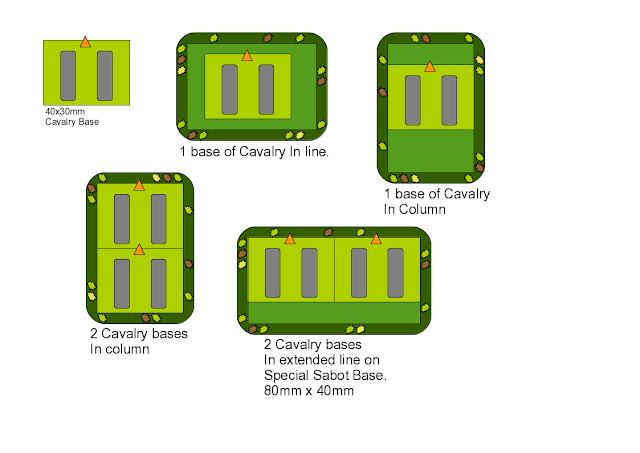 40x30mm
Cavalry Base

1 base of Cavalry In line.

1 base of Cavalry
In Column

2 Cavalry bases
In column

2 Cavalry bases
In extended line on
Special Sabot Base.
80mm x 40mm