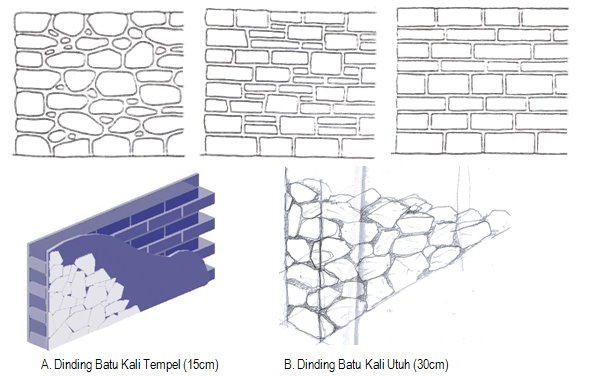 A. Dinding Batu Kali Tempel (15cm)

B. Dinding Batu Kali Utuh (30cm)