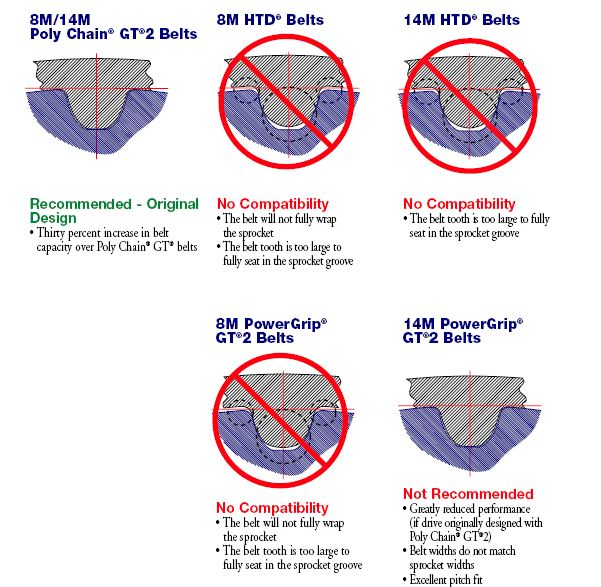 8M/14M
Poly Chain® GT®2 Belts

Recommended - Original Design
• Thirty percent increase in belt capacity over Poly Chain® GT® belts

8M HTD® Belts

No Compatibility
• The belt will not fully wrap the sprocket
• The belt tooth is too large to fully seat in the sprocket groove

14M HTD® Belts

No Compatibility
• The belt tooth is too large to fully seat in the sprocket groove

8M PowerGrip® GT®2 Belts

No Compatibility
• The belt will not fully wrap the sprocket
• The belt tooth is too large to fully seat in the sprocket groove

14M PowerGrip® GT®2 Belts

Not Recommended
• Greatly reduced performance (if drive originally designed with Poly Chain® GT®2)
• Belt widths do not match sprocket widths
• Excellent pitch fit