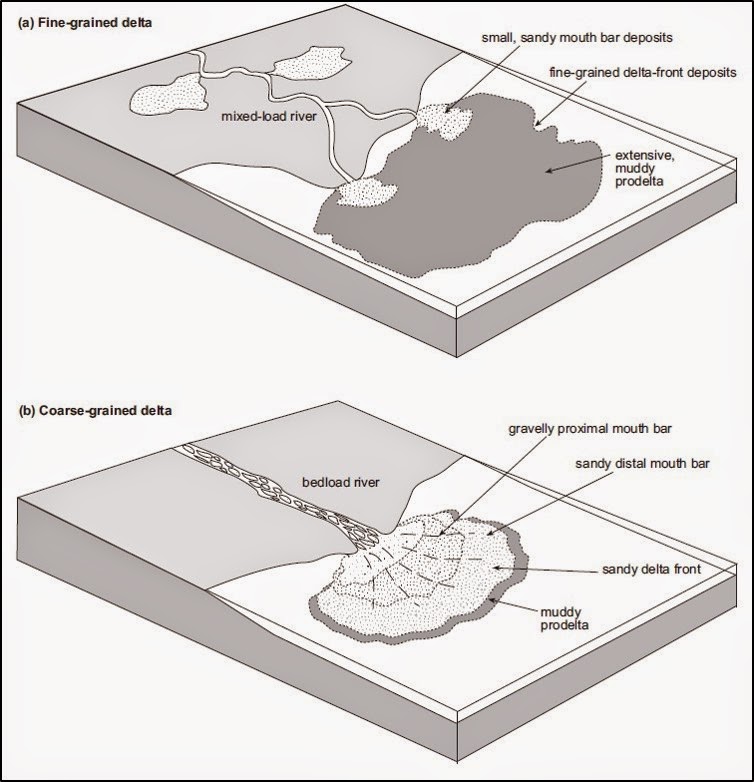 (a) Fine-grained delta

small, sandy mouth bar deposits

fine-grained delta-front deposits

mixed-load river

extensive, muddy prodelta

(b) Coarse-grained delta

gravelly proximal mouth bar

sandy distal mouth bar

bedload river

sandy delta front

muddy prodelta