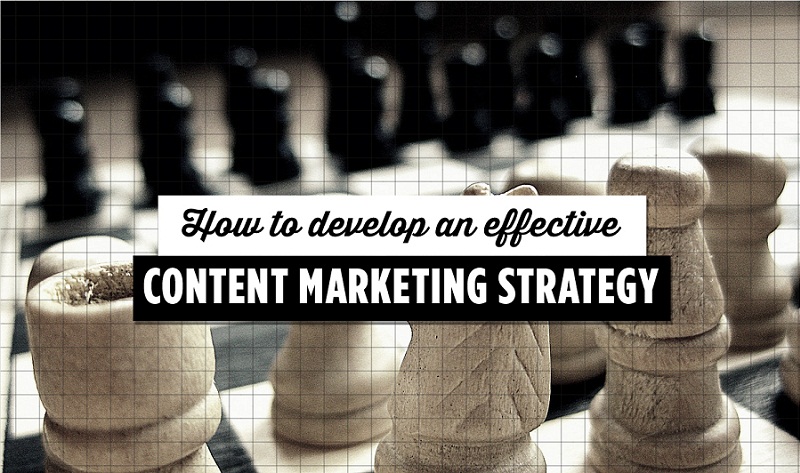 How to develop an effective

CONTENT MARKETING STRATEGY