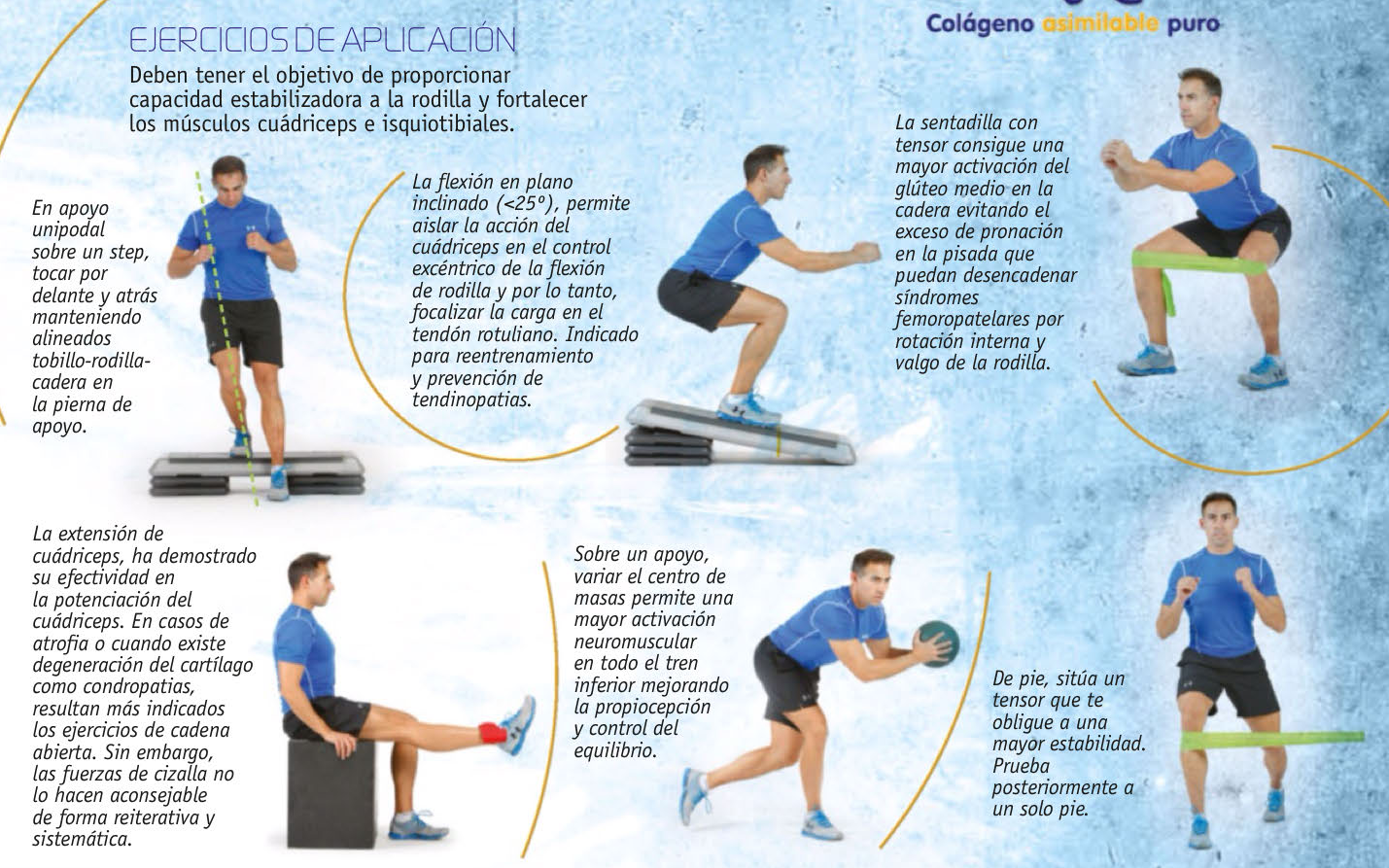 Colágeno asimilable puro

EJERCICIOS DE APLICACIÓN

Deben tener el objetivo de proporcionar capacidad estabilizadora a la rodilla y fortalecer los músculos cuádriceps e isquiotibiales.

En apoyo unipodal sobre un step, tocar por delante y atrás manteniendo alineados tobillo-rodilla-cadera en la pierna de apoyo.

La flexión en plano inclinado (<25º), permite aislar la acción del cuádriceps en el control excéntrico de la flexión de rodilla y por lo tanto, focalizar la carga en el tendón rotuliano. Indicado para reentrenamiento y prevención de tendinopatias.

La sentadilla con tensor consigue una mayor activación del glúteo medio en la cadera evitando el exceso de pronación en la pisada que puedan desencadenar síndromes femoropatelares por rotación interna y valgo de la rodilla.

La extensión de cuádriceps, ha demostrado su efectividad en la potenciación del cuádriceps. En casos de atrofia o cuando existe degeneración del cartílago como condropatias, resultan más indicados los ejercicios de cadena abierta. Sin embargo, las fuerzas de cizalla no lo hacen aconsejable de forma reiterativa y sistemática.

Sobre un apoyo, variar el centro de masas permite una mayor activación neuromuscular en todo el tren inferior mejorando la propiocepción y control del equilibrio.

De pie, sitúa un tensor que te obligue a una mayor estabilidad. Prueba posteriormente a un solo pie.