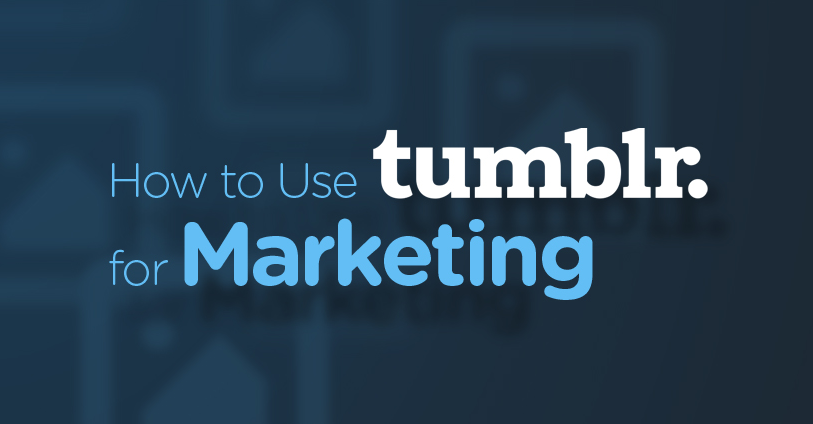 How to Use tumblr.
for Marketing