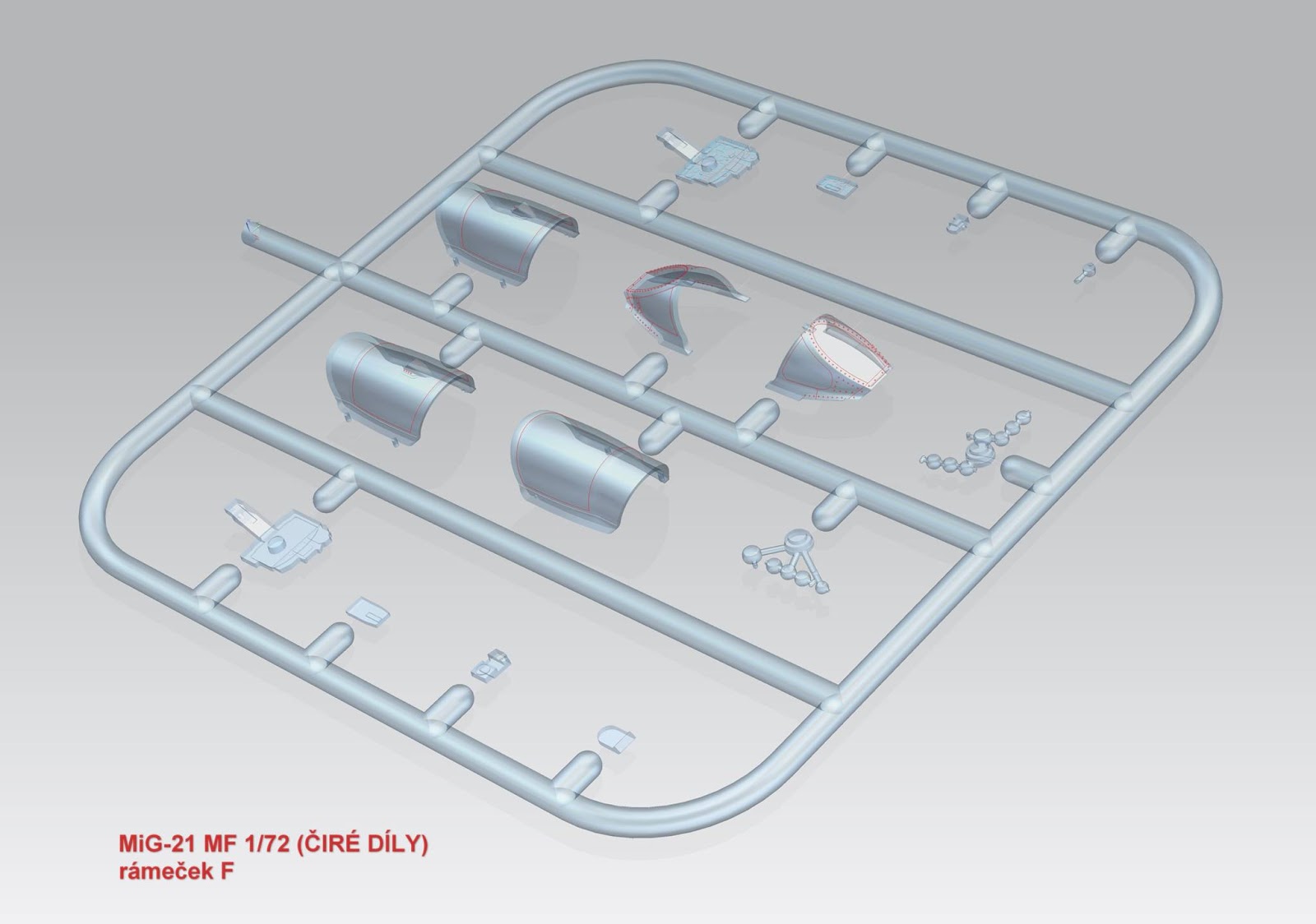 MiG-21 MF 1/72 (ČIRÉ DÍLY)
rámeček F