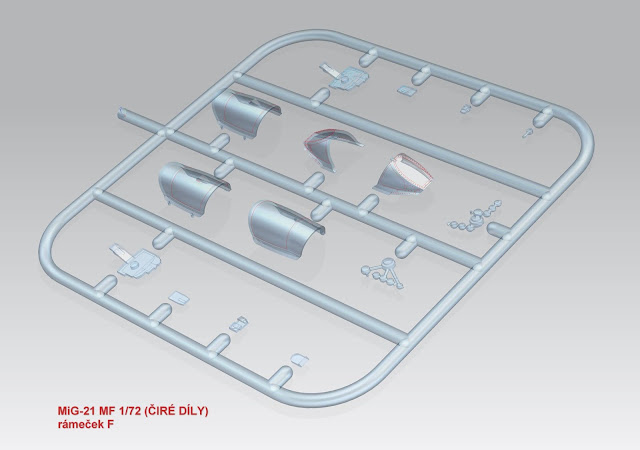 MiG-21 MF 1/72 (ČIRÉ DÍLY)
rámeček F