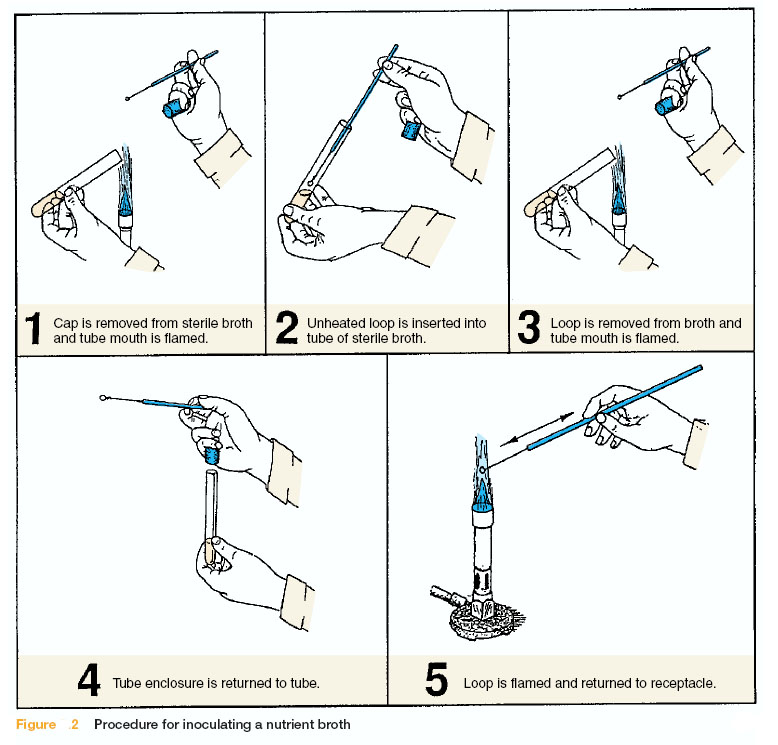 1 Cap is removed from sterile broth and tube mouth is flamed.

2 Unheated loop is inserted into tube of sterile broth.

3 Loop is removed from broth and tube mouth is flamed.

4 Tube enclosure is returned to tube.

5 Loop is flamed and returned to receptacle.

Figure .2 Procedure for inoculating a nutrient broth