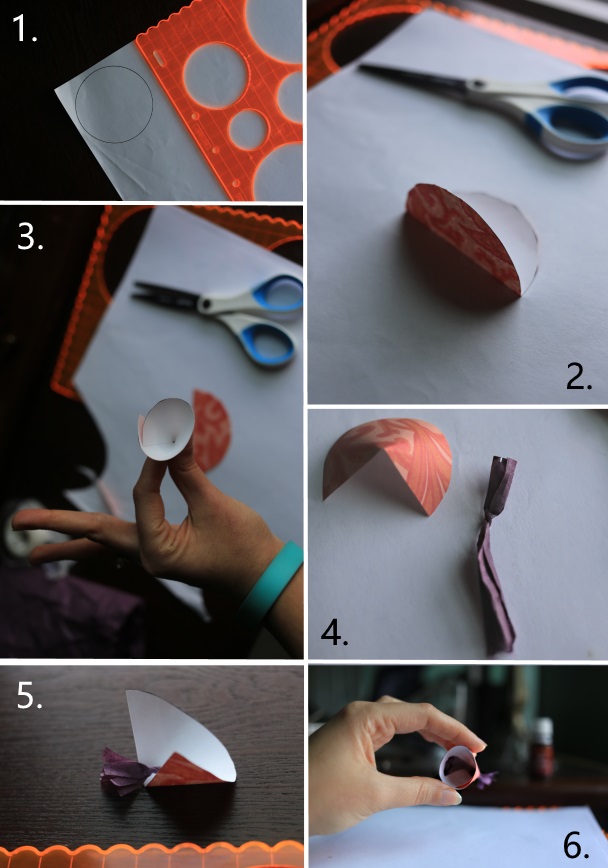 1.

2.

3.

4.

5.

6.