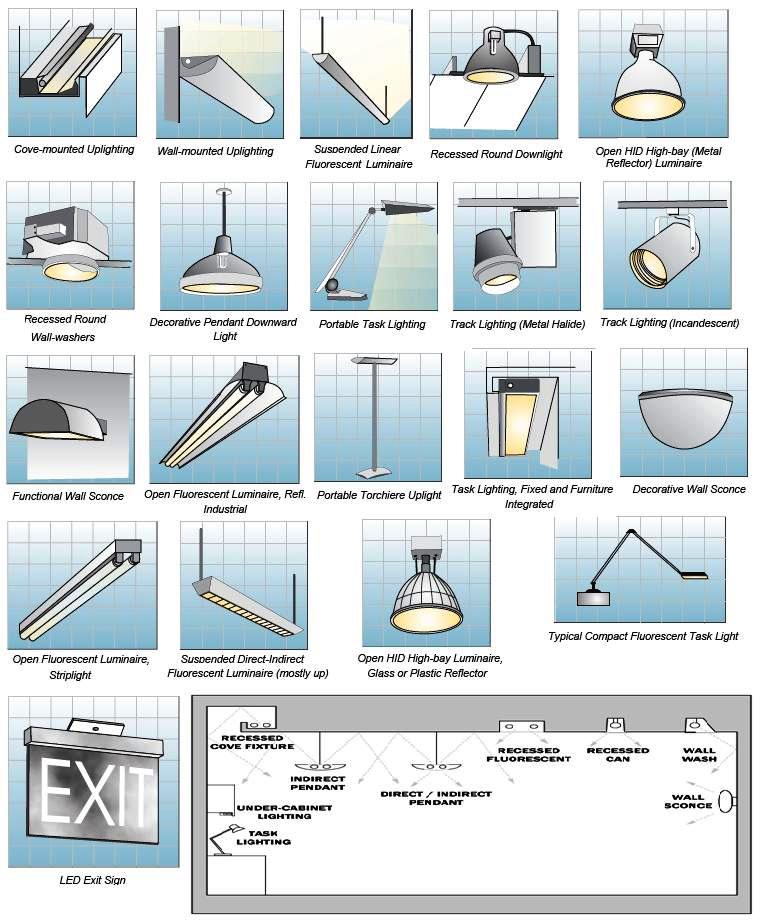 Cove-mounted Uplighting

Wall-mounted Uplighting

Suspended Linear Fluorescent Luminaire

Recessed Round Downlight

Open HID High-bay (Metal Reflector) Luminaire

Recessed Round Wall-washers

Decorative Pendant Downward Light

Portable Task Lighting

Track Lighting (Metal Halide)

Track Lighting (Incandescent)

Functional Wall Sconce

Open Fluorescent Luminaire, Refl. Industrial

Portable Torchiere Uplight

Task Lighting, Fixed and Furniture Integrated

Decorative Wall Sconce

Open Fluorescent Luminaire, Striplight

Suspended Direct-Indirect Fluorescent Luminaire (mostly up)

Open HID High-bay Luminaire, Glass or Plastic Reflector

Typical Compact Fluorescent Task Light

EXIT

LED Exit Sign

RECESSED COVE FIXTURE

INDIRECT PENDANT

DIRECT / INDIRECT PENDANT

RECESSED FLUORESCENT

RECESSED CAN

WALL WASH

WALL SCONCE

UNDER-CABINET LIGHTING

TASK LIGHTING