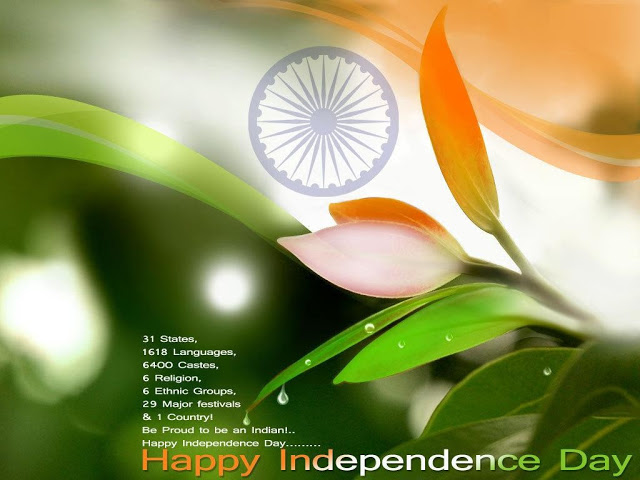 31 States,
1618 Languages,
6400 Castes,
6 Religion,
6 Ethnic Groups,
29 Major festivals
& 1 Country!
Be Proud to be an Indian!..
Happy Independence Day.........

Happy Independence Day