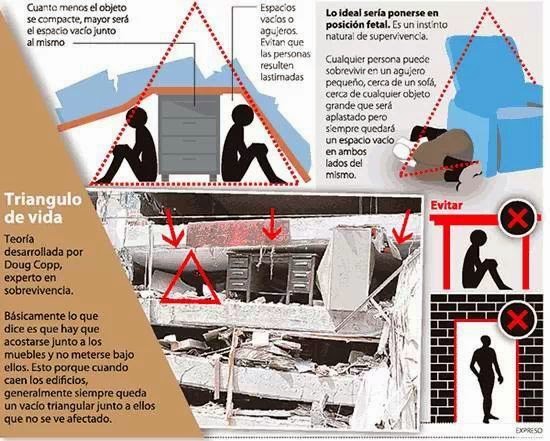 Cuanto menos el objeto se compacte, mayor será el espacio vacío junto al mismo

Espacios vacíos o agujeros. Evitan que las personas resulten lastimadas

**Lo ideal sería ponerse en posición fetal.** Es un instinto natural de supervivencia.

Cualquier persona puede sobrevivir en un agujero pequeño, cerca de un sofá, cerca de cualquier objeto grande que será aplastado pero siempre quedará un espacio vacío en ambos lados del mismo.

Triangulo de vida

Teoría desarrollada por Doug Copp, experto en sobrevivencia.

Básicamente lo que dice es que hay que acostarse junto a los muebles y no meterse bajo ellos. Esto porque cuando caen los edificios, generalmente siempre queda un vacío triangular junto a ellos que no se ve afectado.

Evitar

EXPRESO