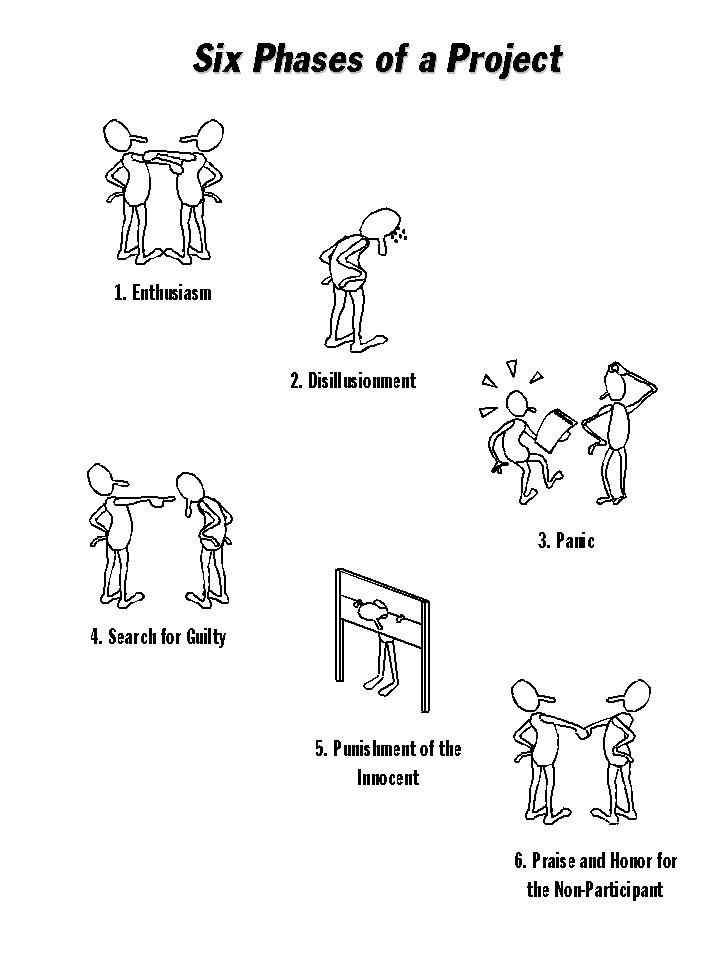 Six Phases of a Project

1. Enthusiasm

2. Disillusionment

3. Panic

4. Search for Guilty

5. Punishment of the Innocent

6. Praise and Honor for the Non-Participant