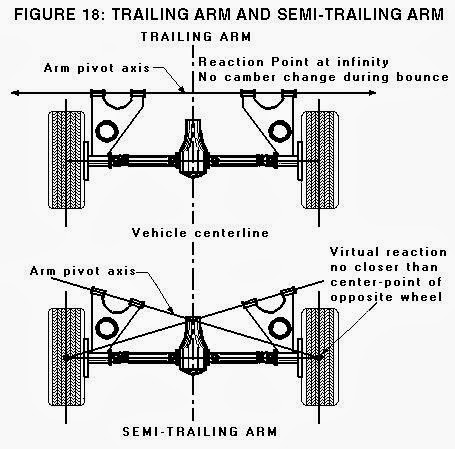 FIGURE 18: TRAILING ARM AND SEMI-TRAILING ARM

TRAILING ARM

Arm pivot axis

Reaction Point at infinity
No camber change during bounce

Vehicle centerline

Arm pivot axis

Virtual reaction no closer than center-point of opposite wheel

SEMI-TRAILING ARM