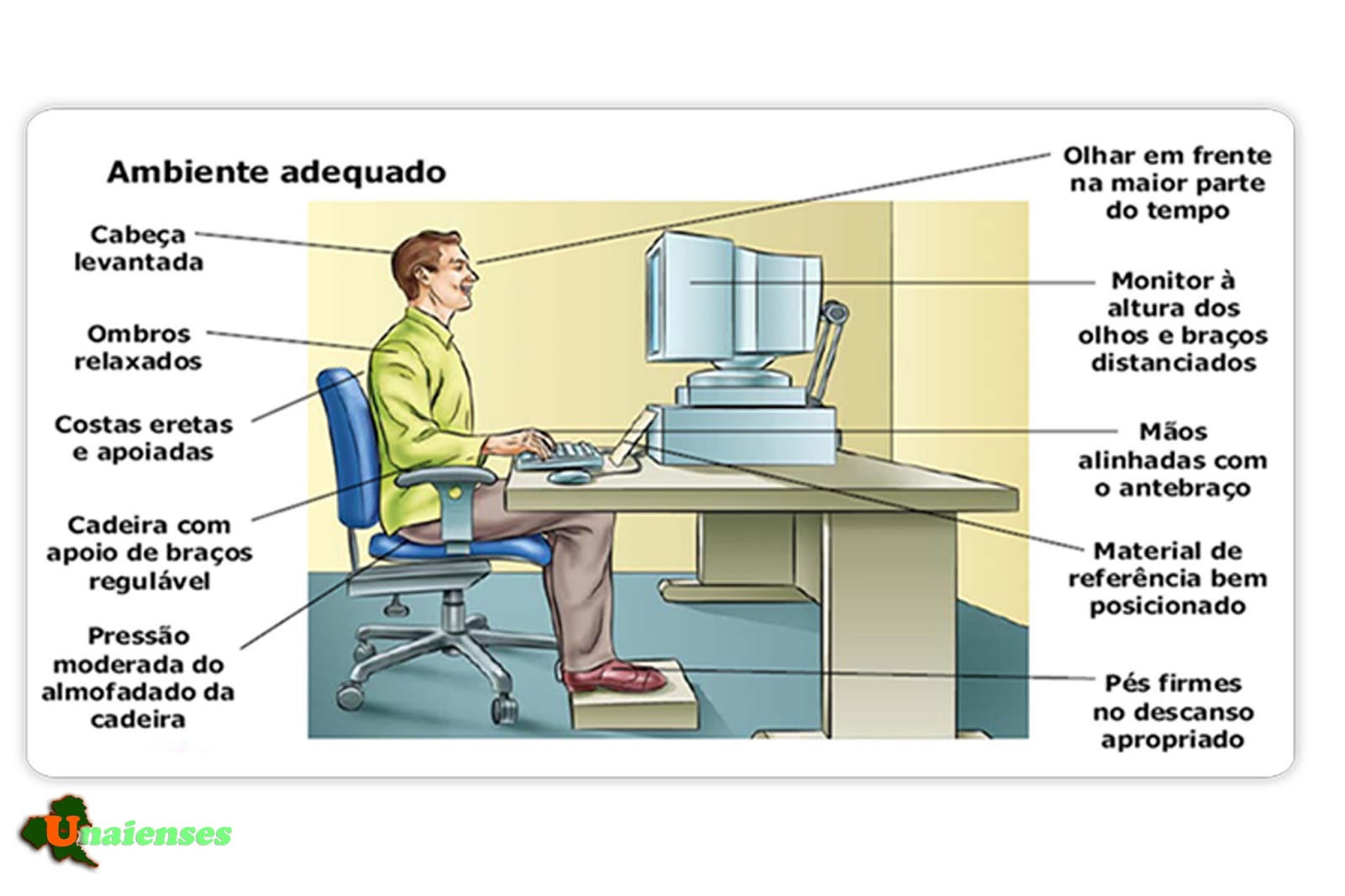 Ambiente adequado

Cabeça levantada

Ombros relaxados

Costas eretas e apoiadas

Cadeira com apoio de braços regulável

Pressão moderada do almofadado da cadeira

Olhar em frente na maior parte do tempo

Monitor à altura dos olhos e braços distanciados

Mãos alinhadas com o antebraço

Material de referência bem posicionado

Pés firmes no descanso apropriado

Unaienses